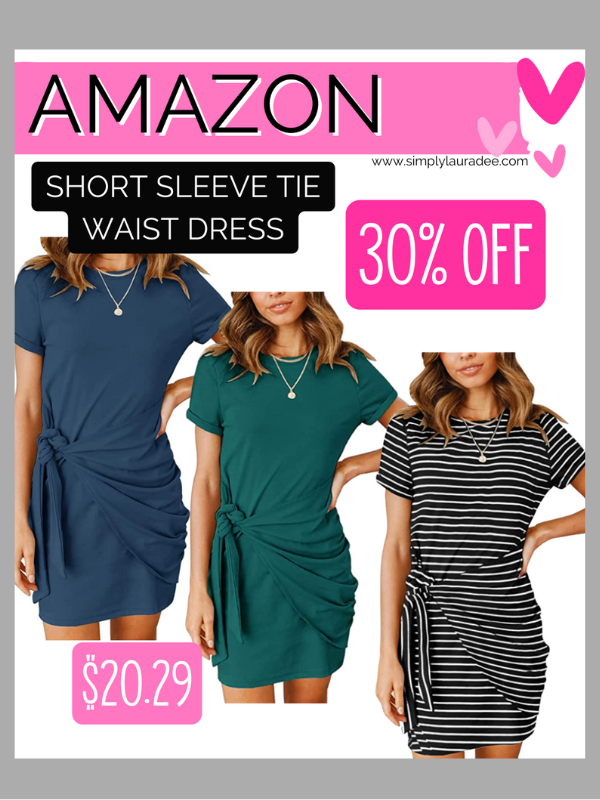 AMAZON

www.simplylauradee.com

SHORT SLEEVE TIE WAIST DRESS

30% OFF

$20.29