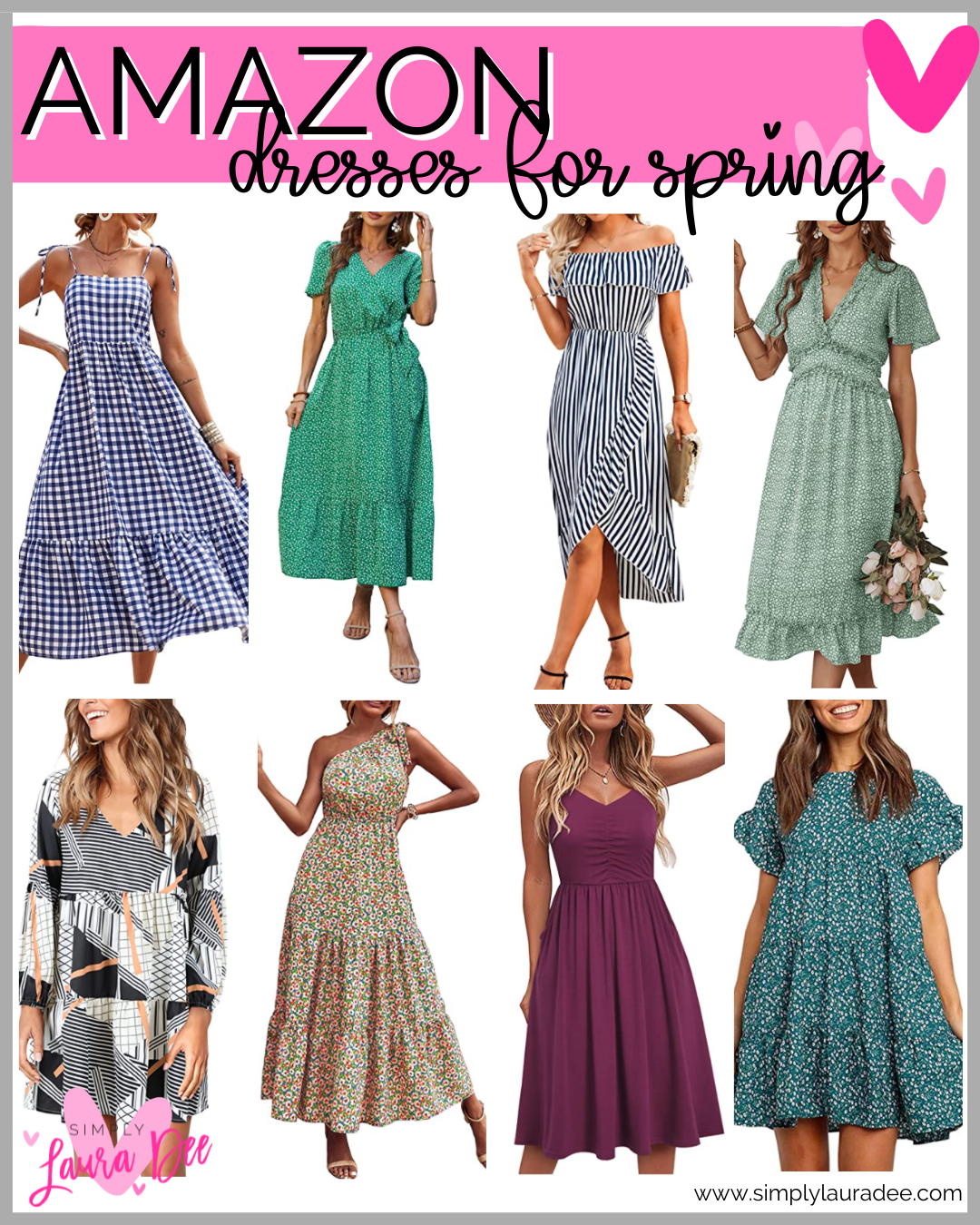 AMAZON
dresses for spring

SIMPLY
Laura Dee

www.simplylauradee.com