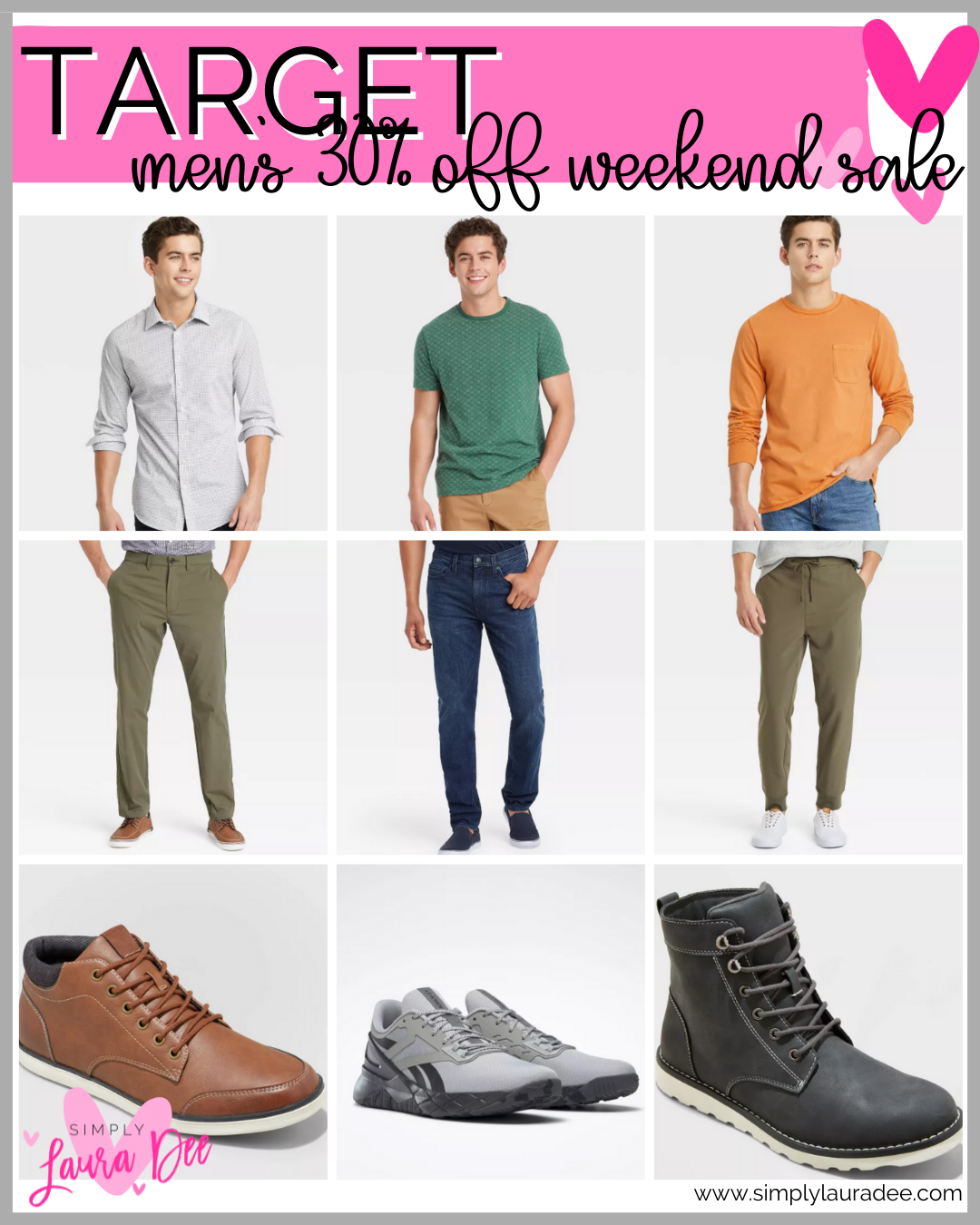 TARGET
mens 30% off weekend sale

SIMPLY
Laura Dee

www.simplylauradee.com