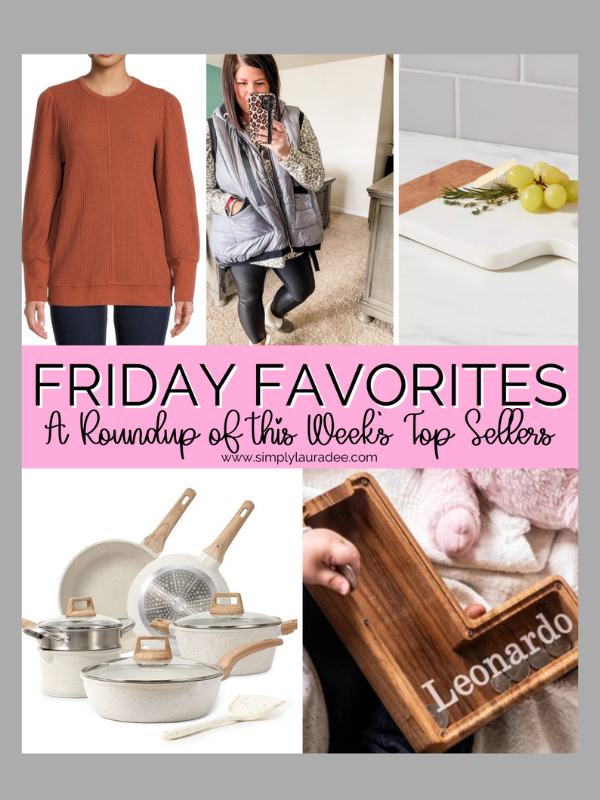 FRIDAY FAVORITES
A Roundup of this Week's Top Sellers
www.simplylauradee.com

Leonardo