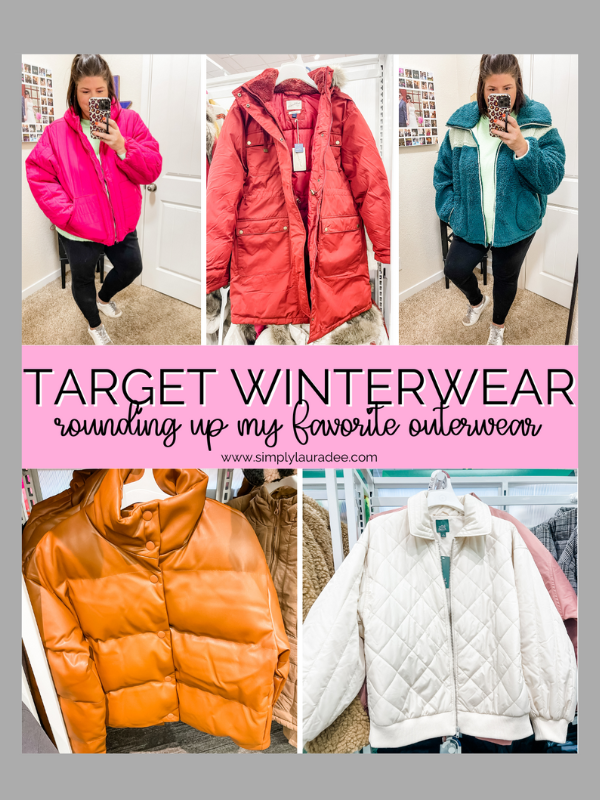 TARGET WINTERWEAR
rounding up my favorite outerwear
www.simplylauradee.com