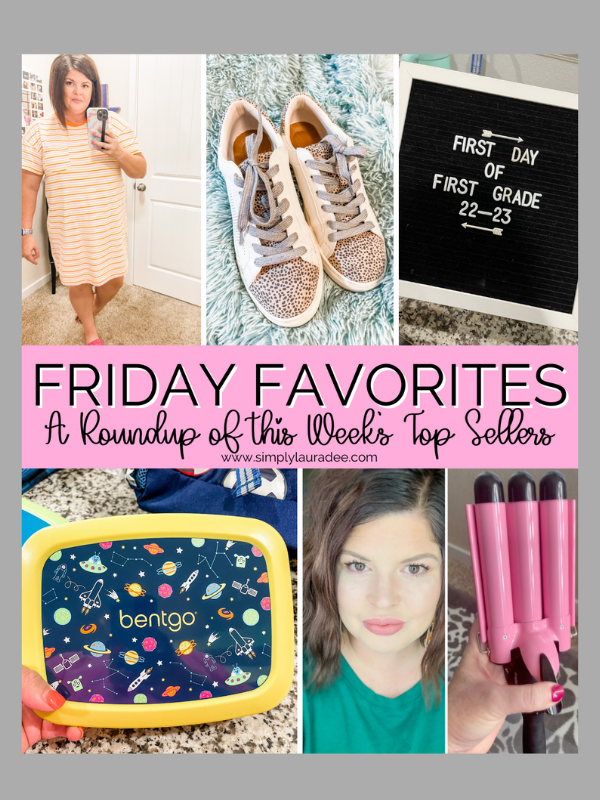 FIRST DAY OF FIRST GRADE 22-23

FRIDAY FAVORITES
A Roundup of this Week's Top Sellers
www.simplylauradee.com

bentgo