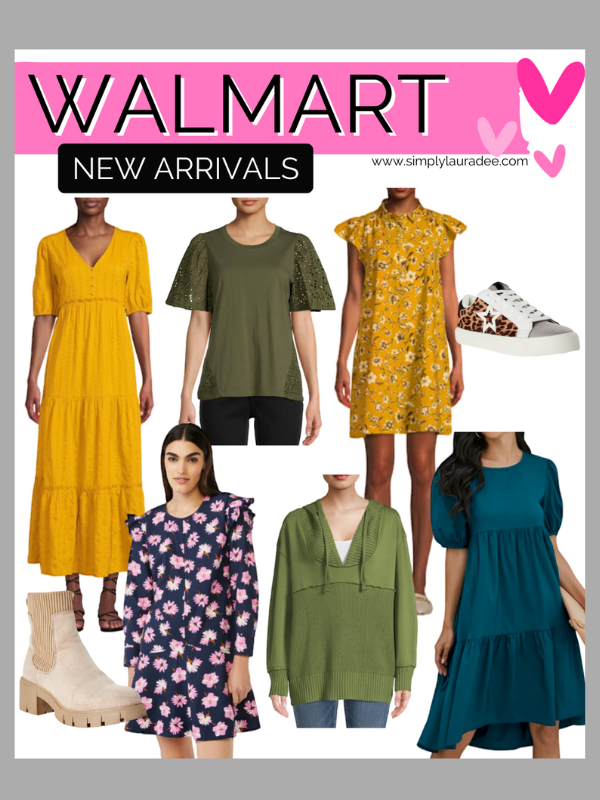 WALMART

NEW ARRIVALS

www.simplylauradee.com