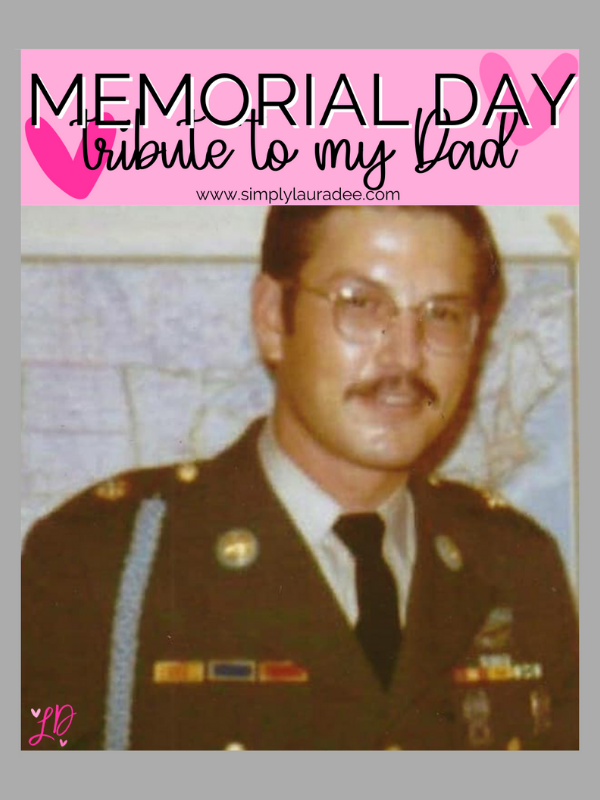 MEMORIAL DAY
Tribute to my Dad
www.simplylauradee.com

LD