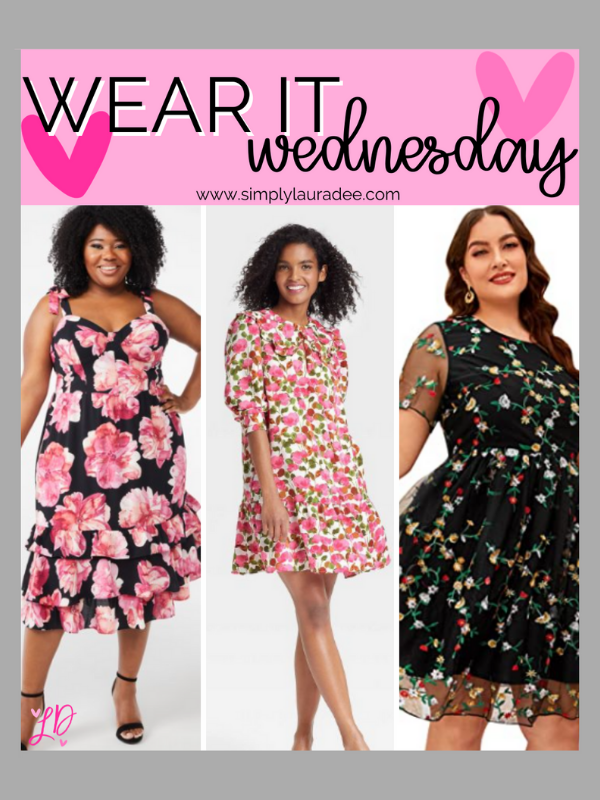 WEAR IT wednesday

www.simplylauradee.com

LD