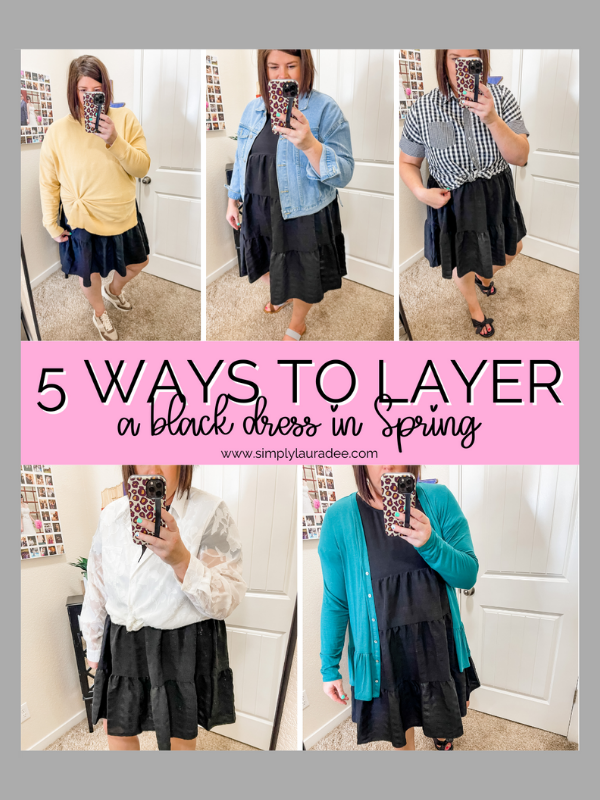 5 WAYS TO LAYER
a black dress in Spring
www.simplylauradee.com