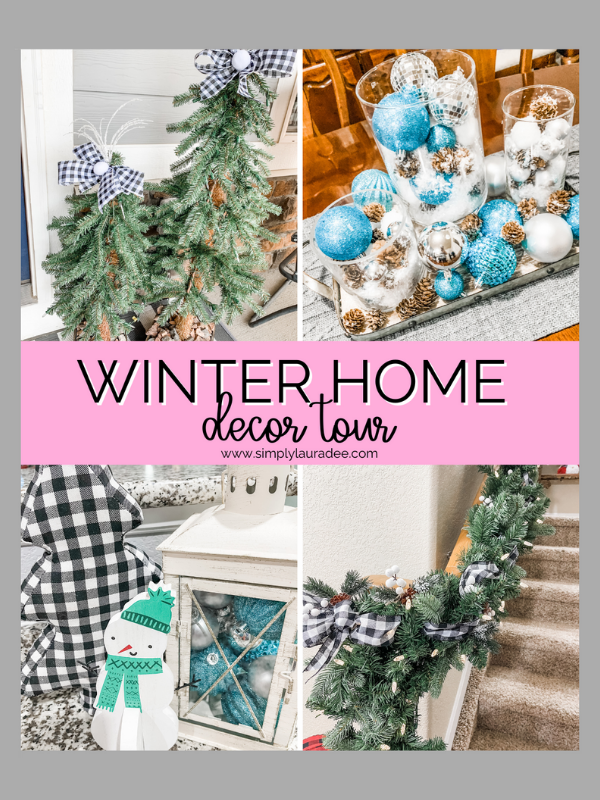 WINTER HOME
decor tour
www.simplylauradee.com