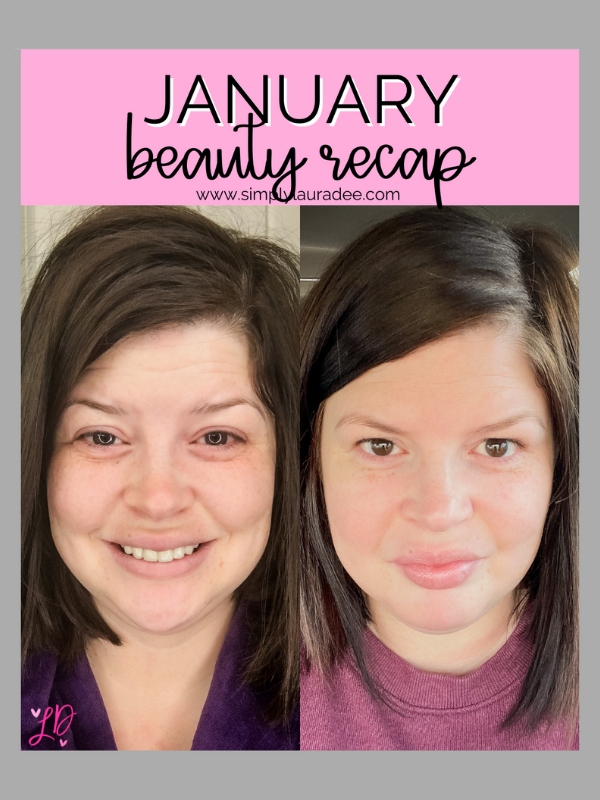 JANUARY
beauty recap
www.simplylauradee.com

LD