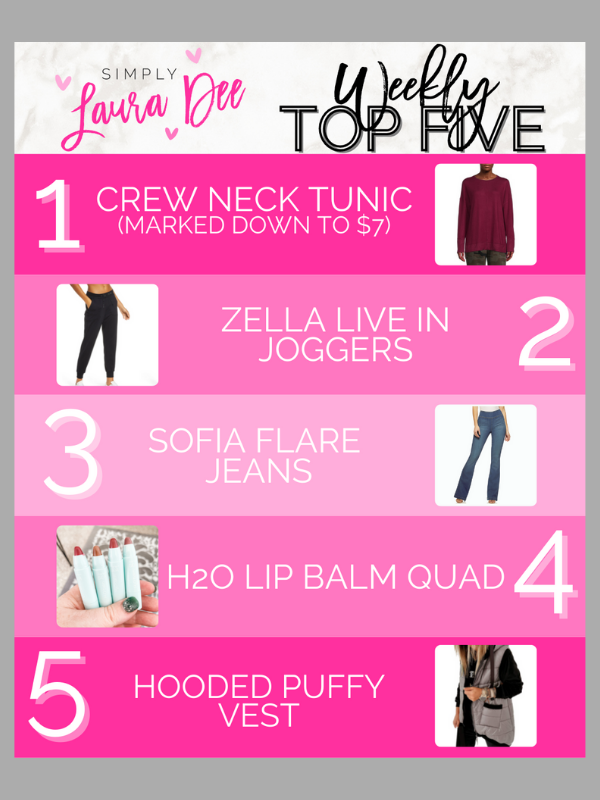 SIMPLY
Laura Dee

Weekly
TOP FIVE

1
CREW NECK TUNIC
(MARKED DOWN TO $7)

ZELLA LIVE IN JOGGERS
2

3
SOFIA FLARE JEANS

H2O LIP BALM QUAD
4

5
HOODED PUFFY VEST