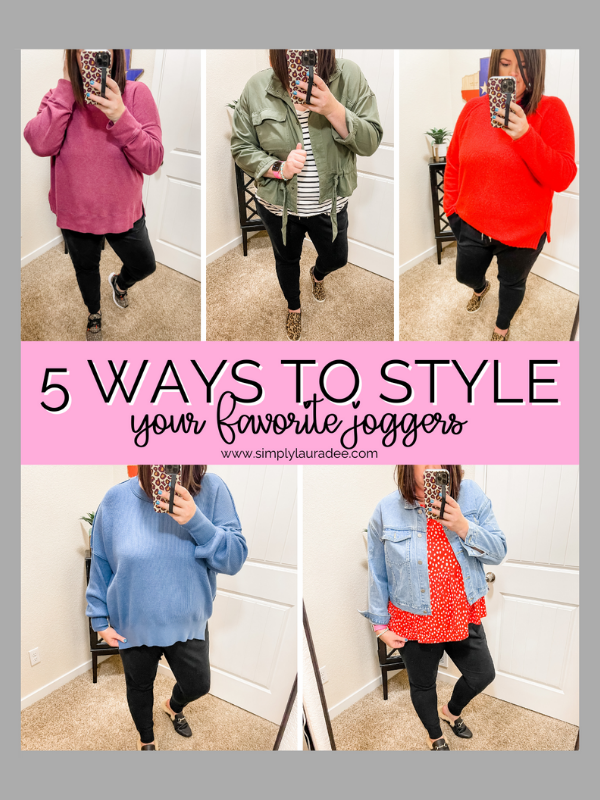 5 WAYS TO STYLE
your favorite joggers
www.simplylauradee.com