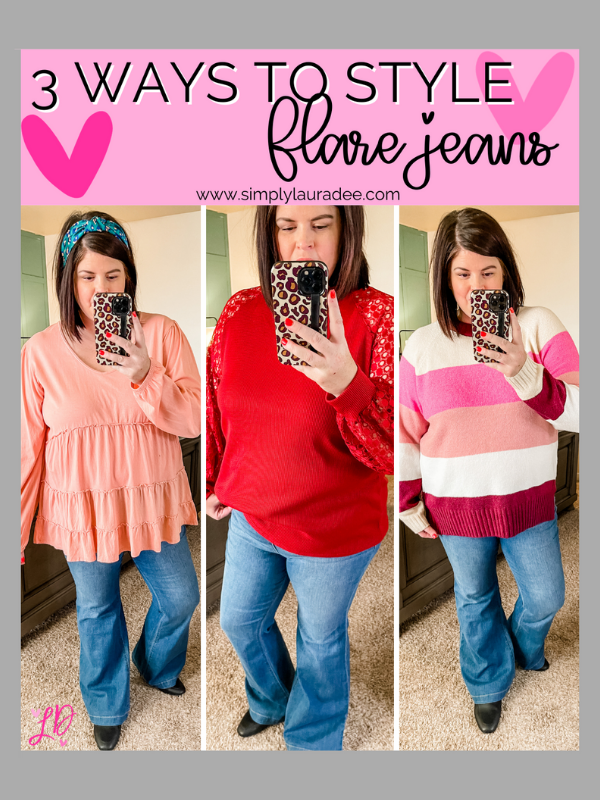 3 WAYS TO STYLE
flare jeans

www.simplylauradee.com

LD