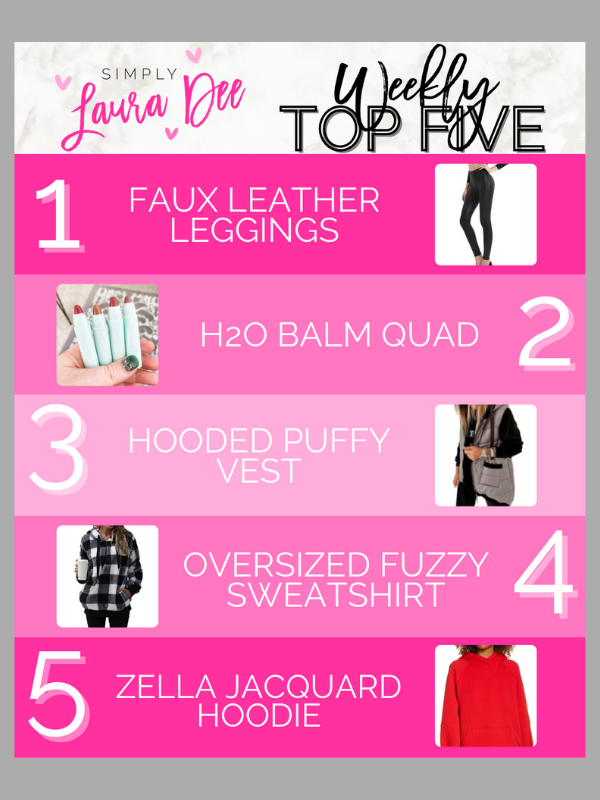 SIMPLY
Laura Dee

Weekly
TOP FIVE

1 FAUX LEATHER LEGGINGS

H2O BALM QUAD 2

3 HOODED PUFFY VEST

OVERSIZED FUZZY SWEATSHIRT 4

5 ZELLA JACQUARD HOODIE