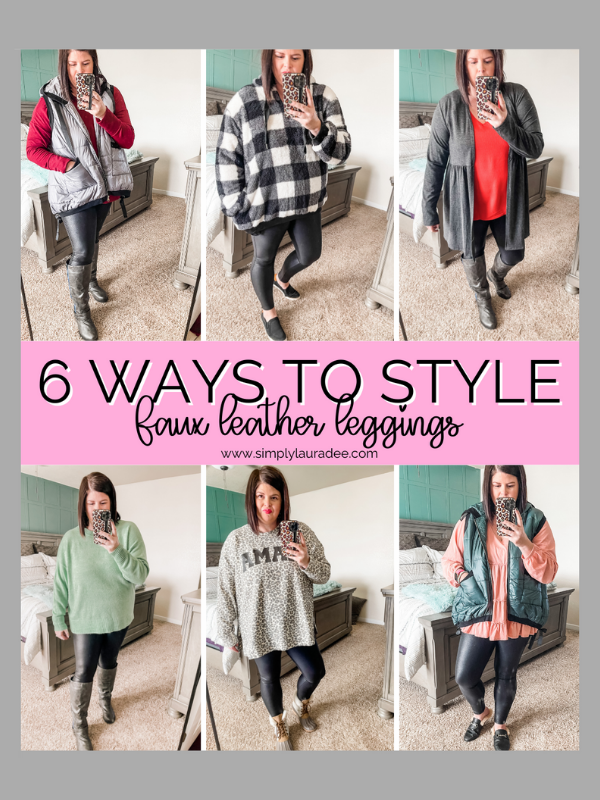 6 WAYS TO STYLE
faux leather leggings
www.simplylauradee.com

AMA