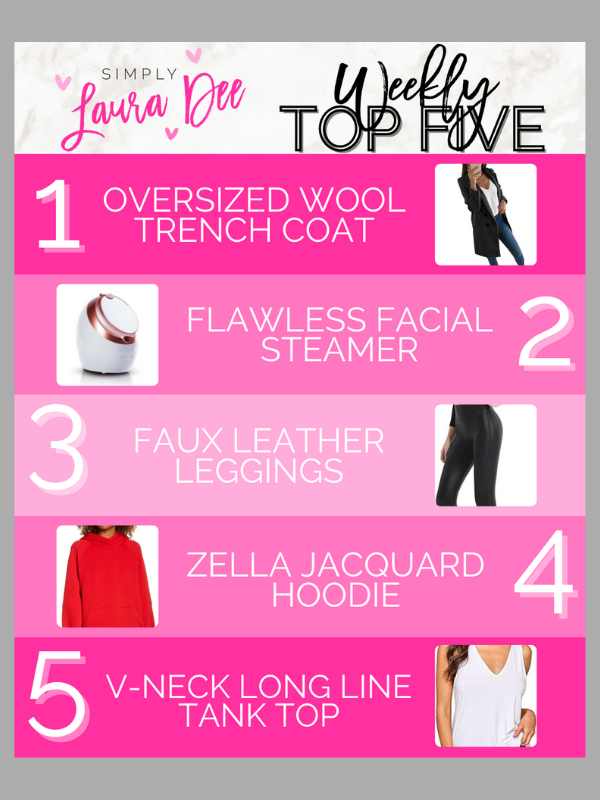 SIMPLY
Laura Dee

Weekly
TOP FIVE

1
OVERSIZED WOOL TRENCH COAT

FLAWLESS FACIAL STEAMER
2

3
FAUX LEATHER LEGGINGS

ZELLA JACQUARD HOODIE
4

5
V-NECK LONG LINE TANK TOP