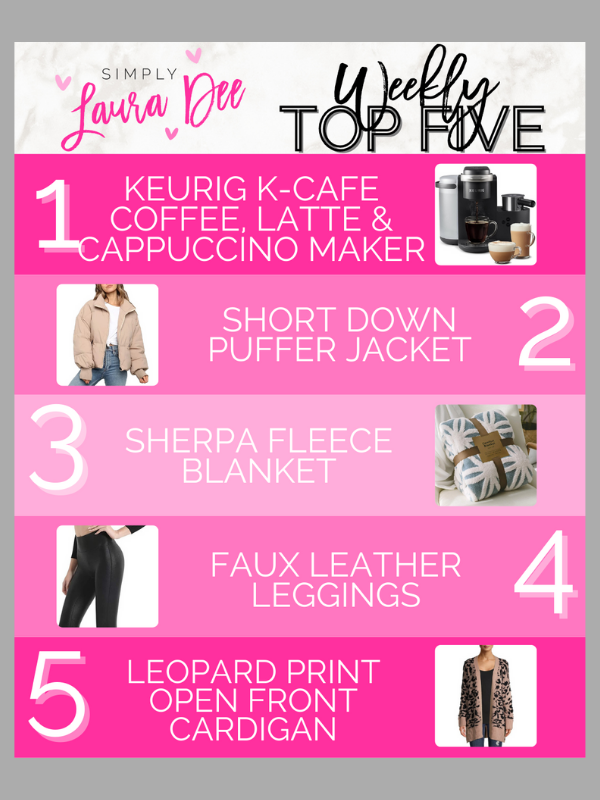 SIMPLY
Laura Dee

Weekly
TOP FIVE

1 KEURIG K-CAFE COFFEE, LATTE & CAPPUCCINO MAKER

SHORT DOWN PUFFER JACKET 2

3 SHERPA FLEECE BLANKET

FAUX LEATHER LEGGINGS 4

5 LEOPARD PRINT OPEN FRONT CARDIGAN