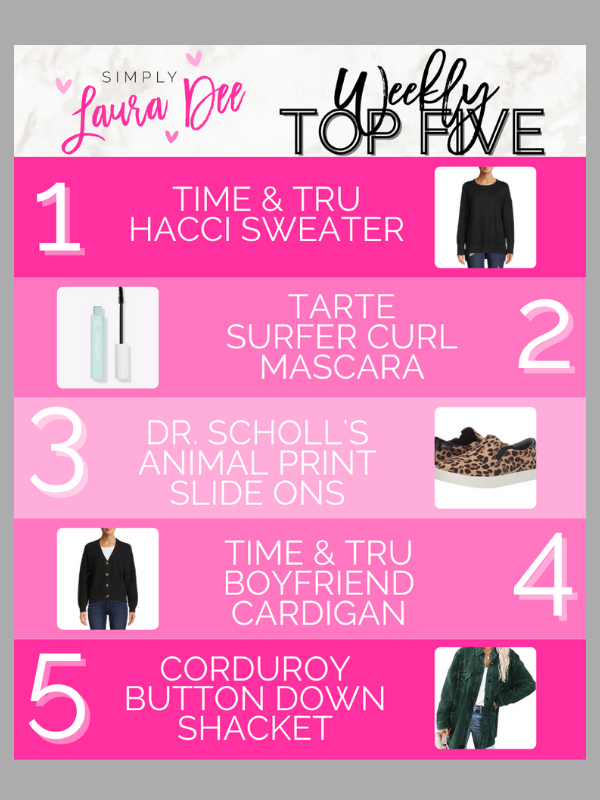 SIMPLY
Laura Dee

Weekly
TOP FIVE

1
TIME & TRU
HACCI SWEATER

TARTE
SURFER CURL
MASCARA
2

3
DR. SCHOLL'S
ANIMAL PRINT
SLIDE ONS

TIME & TRU
BOYFRIEND
CARDIGAN
4

5
CORDUROY
BUTTON DOWN
SHACKET