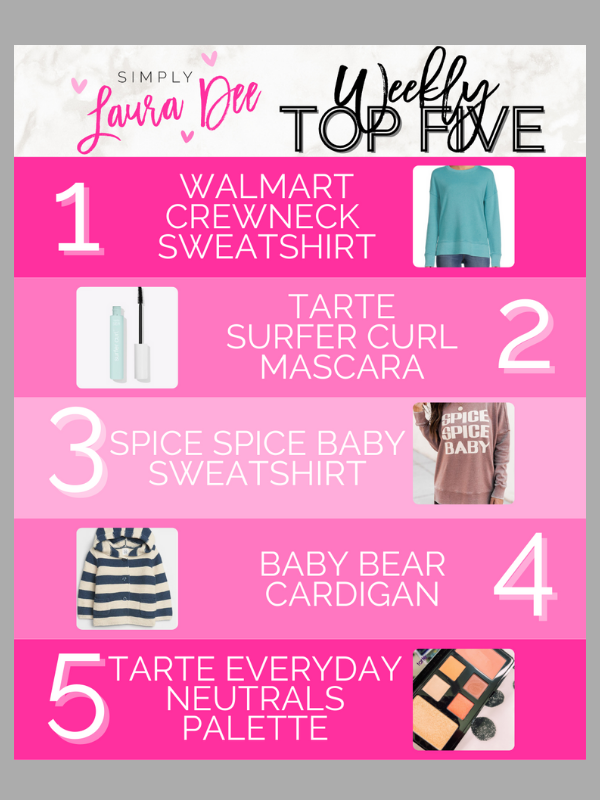 SIMPLY
Laura Dee

Weekly
TOP FIVE

1 WALMART CREWNECK SWEATSHIRT

TARTE SURFER CURL MASCARA 2

3 SPICE SPICE BABY SWEATSHIRT

SPICE SPICE BABY

BABY BEAR CARDIGAN 4

5 TARTE EVERYDAY NEUTRALS PALETTE