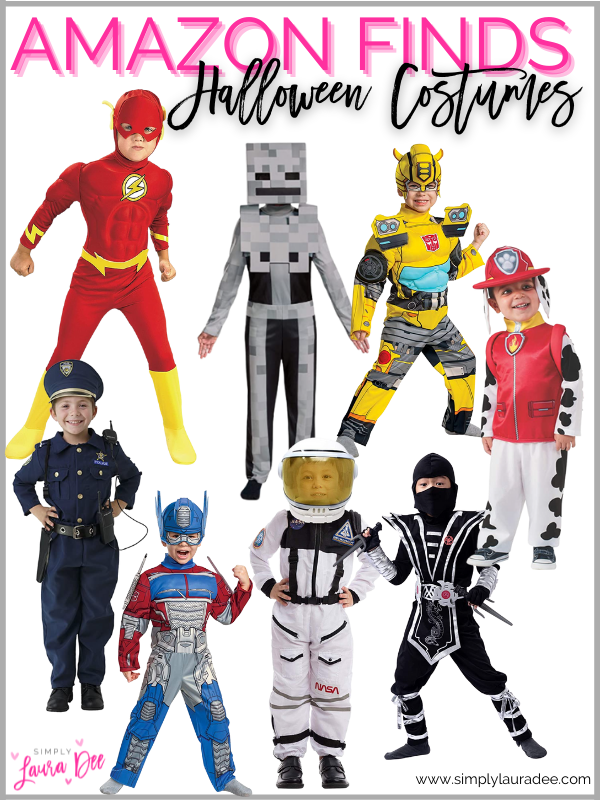 AMAZON FINDS
Halloween Costumes

POLICE

NASA

SIMPLY
Laura Dee

www.simplylauradee.com