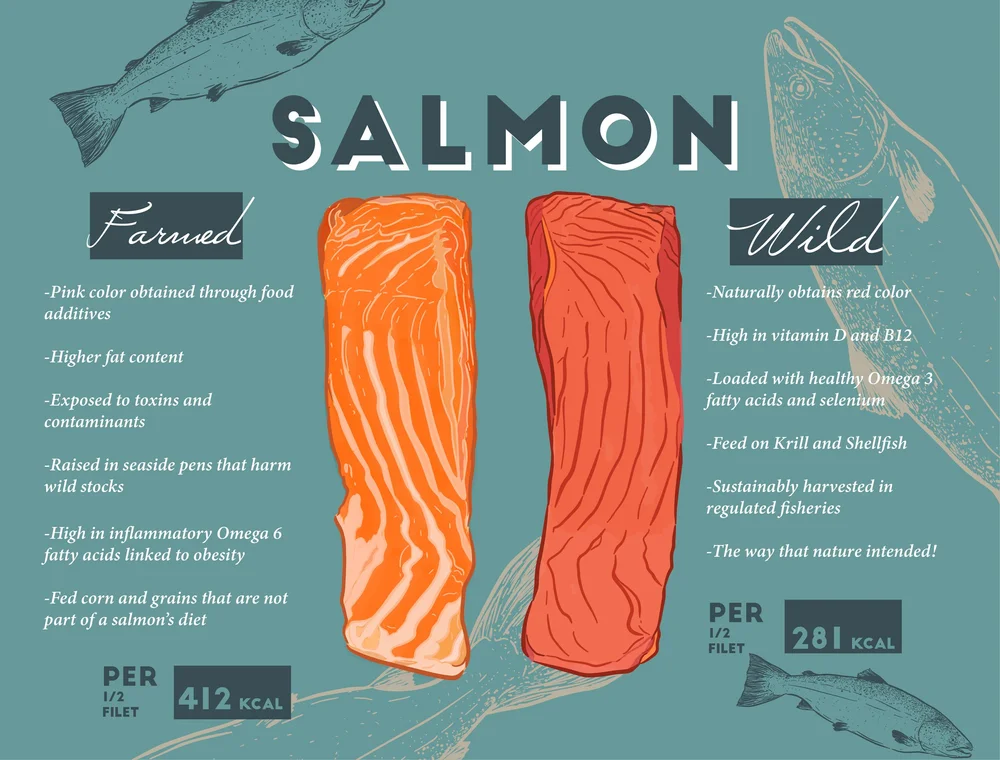 SALMON

Farmed

-Pink color obtained through food additives

-Higher fat content

-Exposed to toxins and contaminants

-Raised in seaside pens that harm wild stocks

-High in inflammatory Omega 6 fatty acids linked to obesity

-Fed corn and grains that are not part of a salmon's diet

PER 1/2 FILET 412 KCAL

Wild

-Naturally obtains red color

-High in vitamin D and B12

-Loaded with healthy Omega 3 fatty acids and selenium

-Feed on Krill and Shellfish

-Sustainably harvested in regulated fisheries

-The way that nature intended!

PER 1/2 FILET 281 KCAL