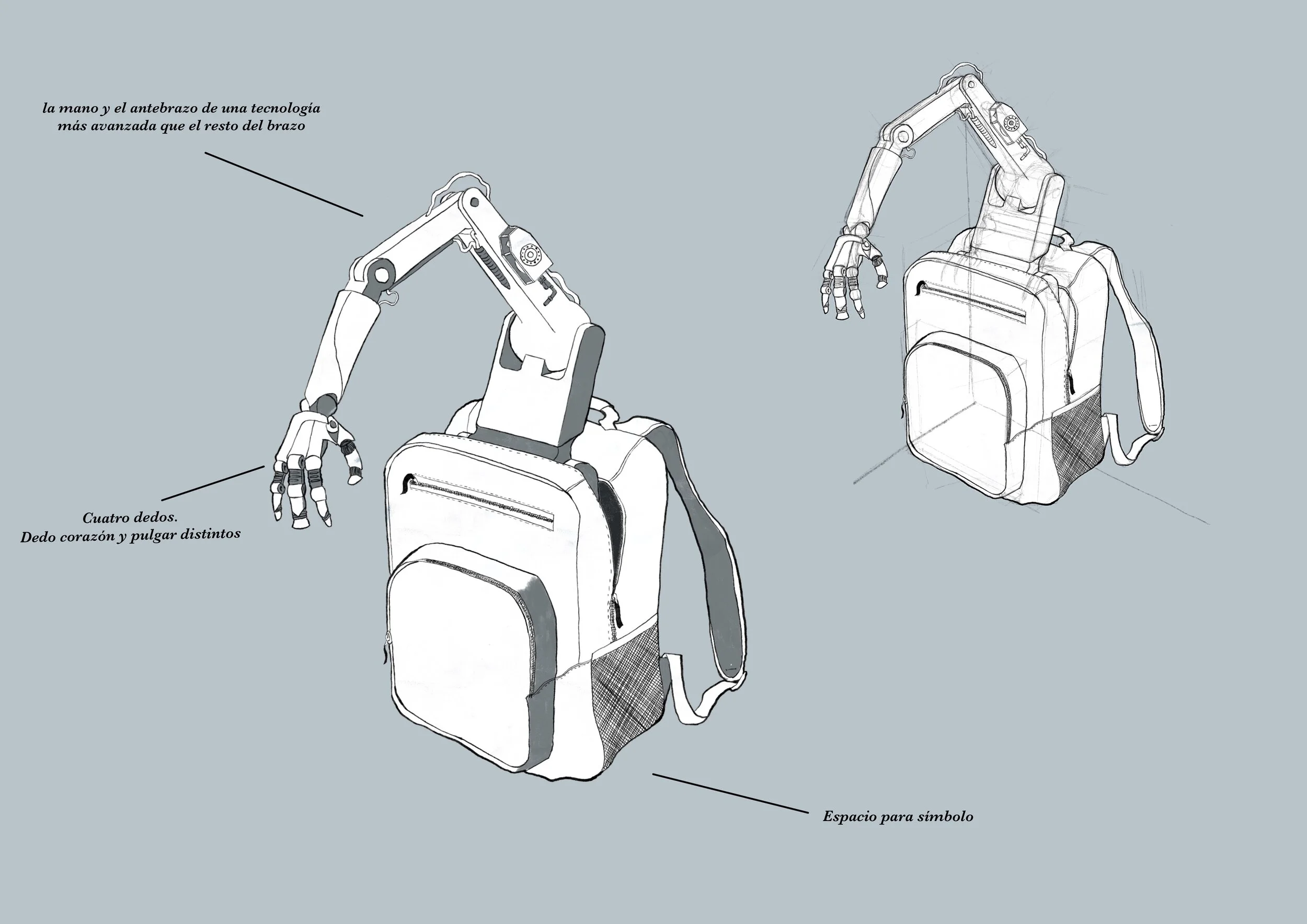 la mano y el antebrazo de una tecnología más avanzada que el resto del brazo

Cuatro dedos.
Dedo corazón y pulgar distintos

Espacio para símbolo