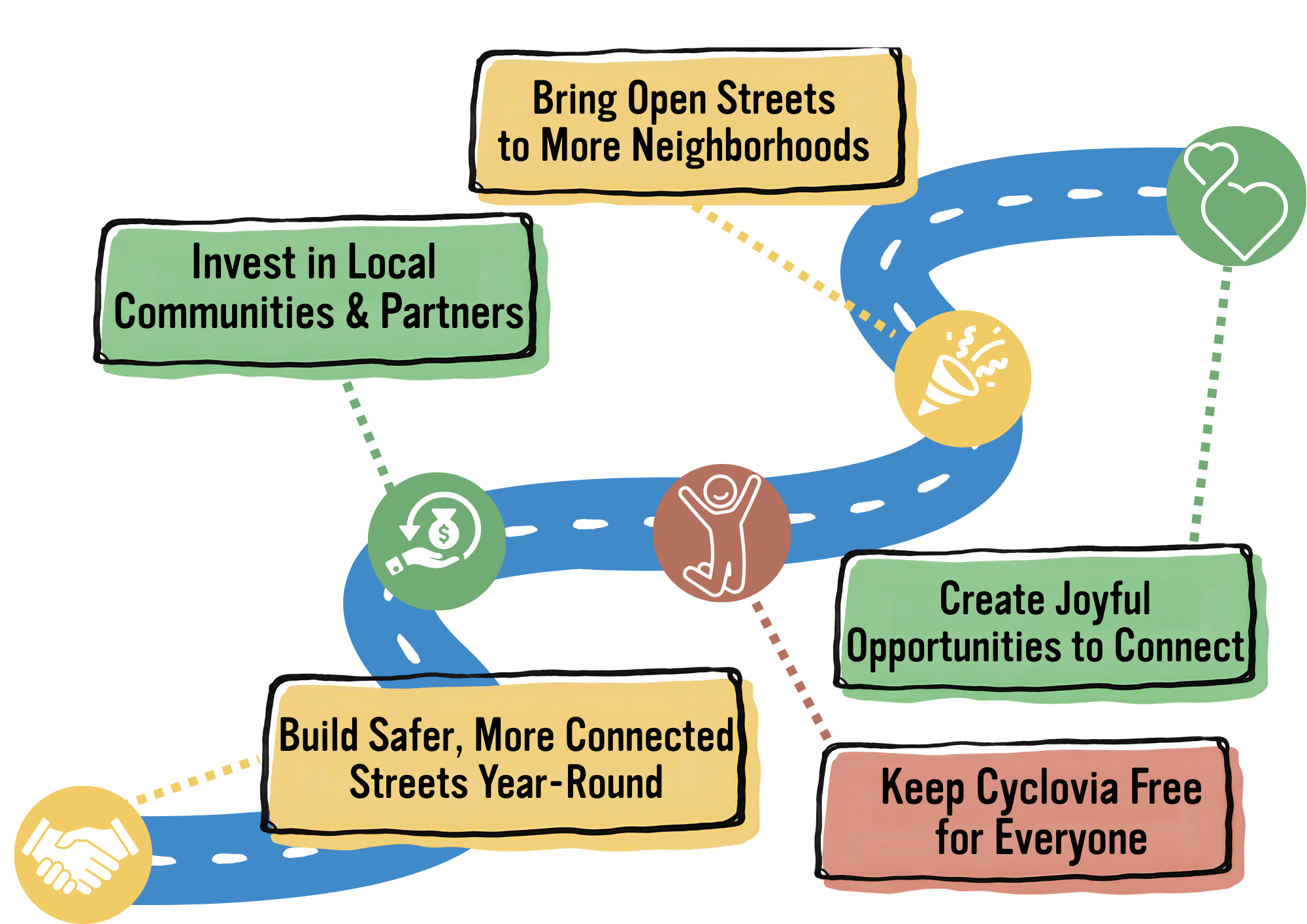 Bring Open Streets to More Neighborhoods

Invest in Local Communities & Partners

Create Joyful Opportunities to Connect

Build Safer, More Connected Streets Year-Round

Keep Cyclovia Free for Everyone