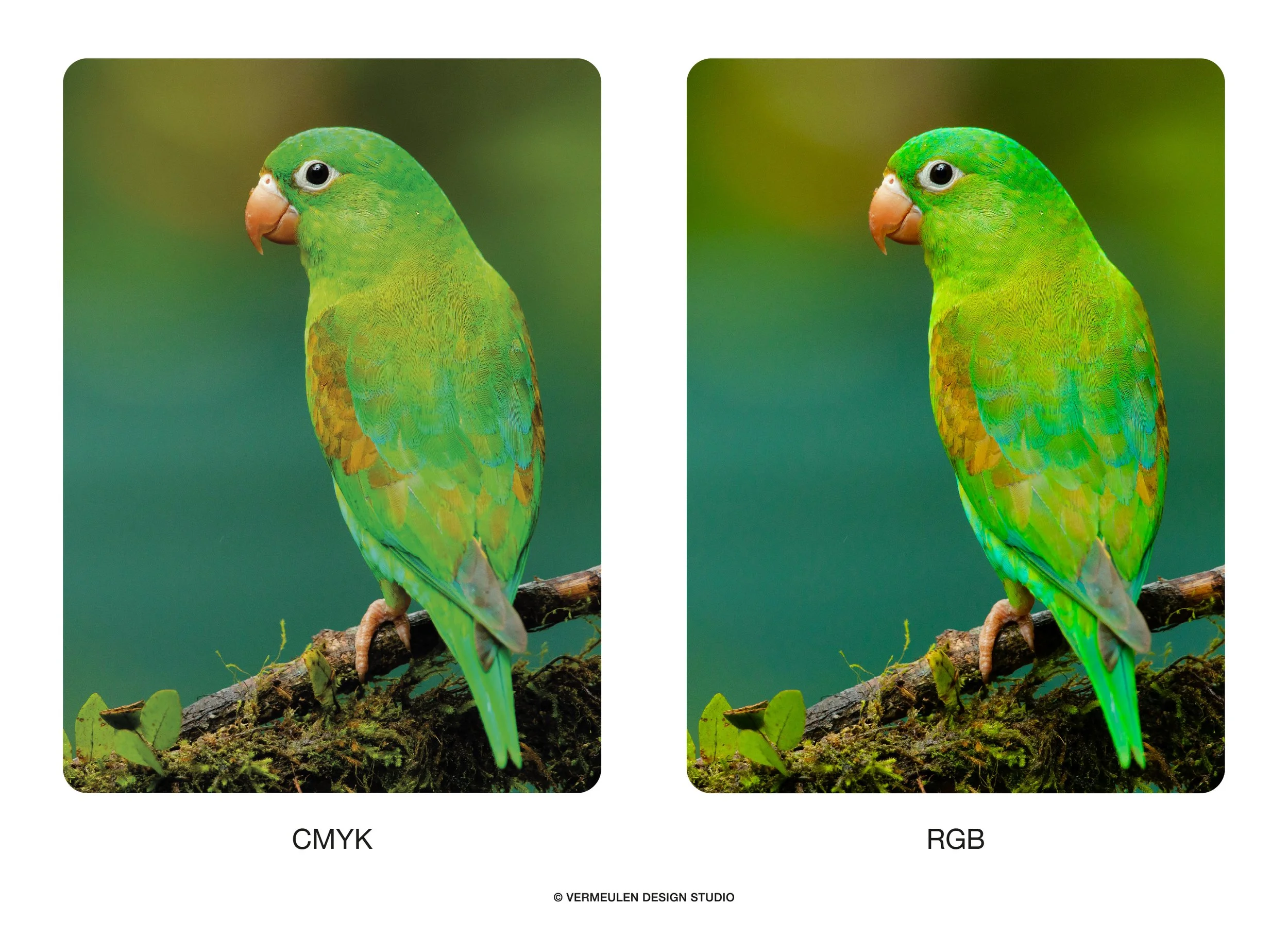 CMYK

RGB

© VERMEULEN DESIGN STUDIO