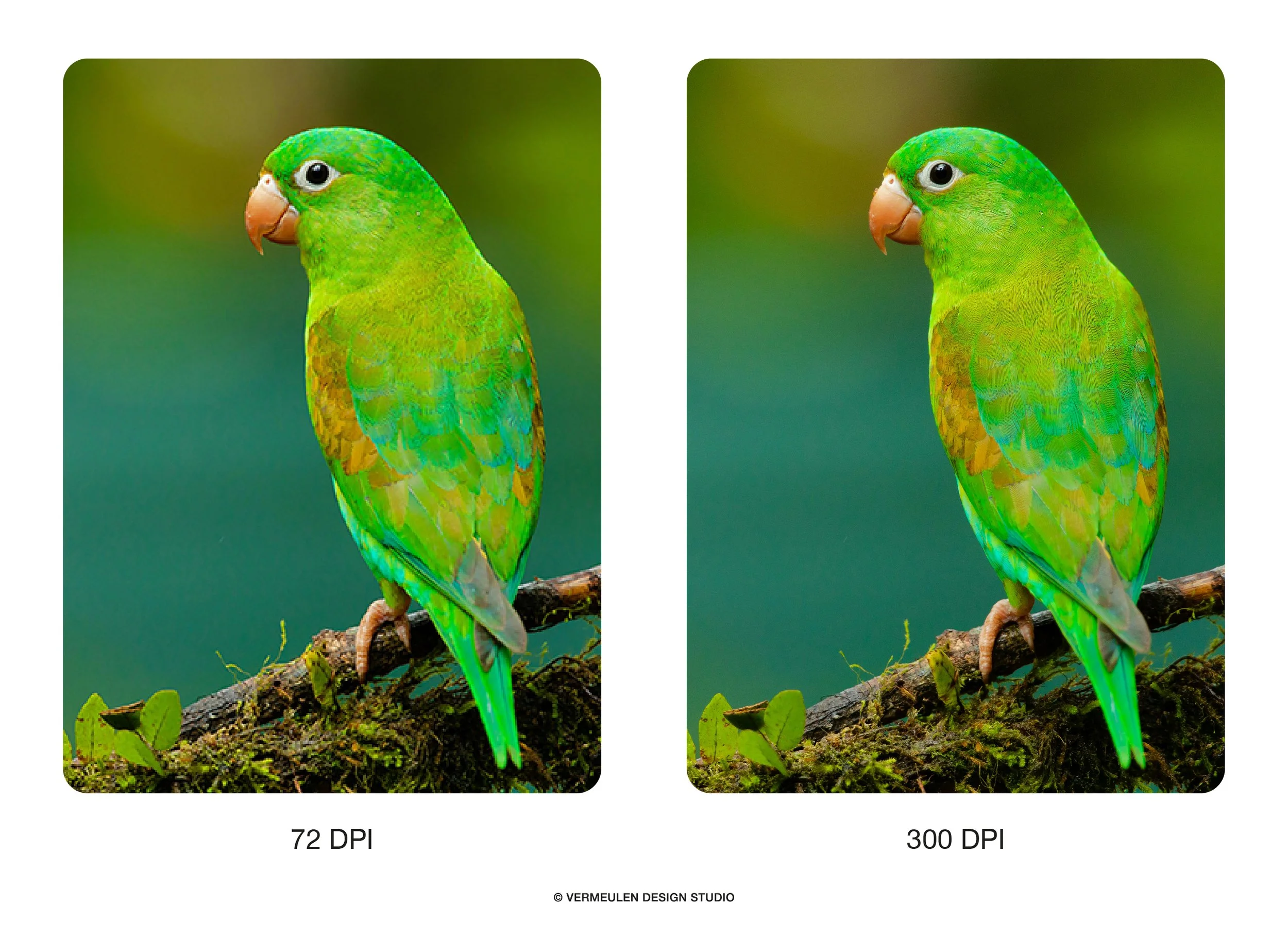 72 DPI

300 DPI

© VERMEULEN DESIGN STUDIO