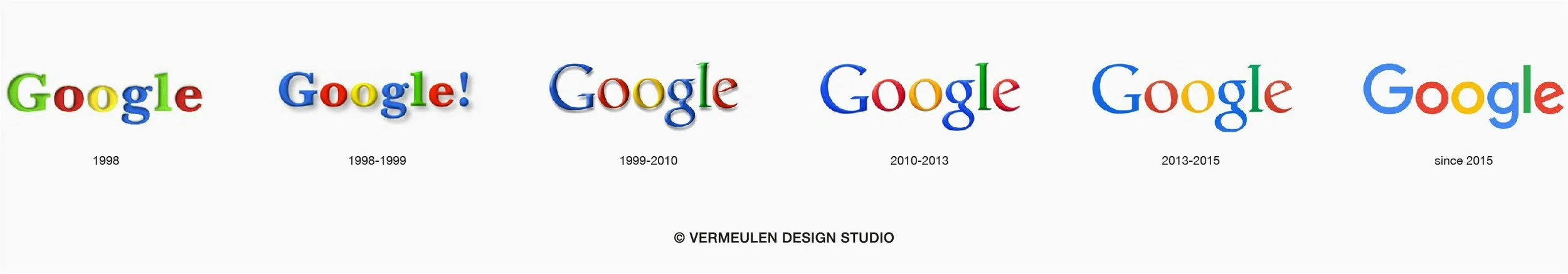 Google

1998

Google!

1998-1999

Google

1999-2010

Google

2010-2013

Google

2013-2015

Google

since 2015

© VERMEULEN DESIGN STUDIO