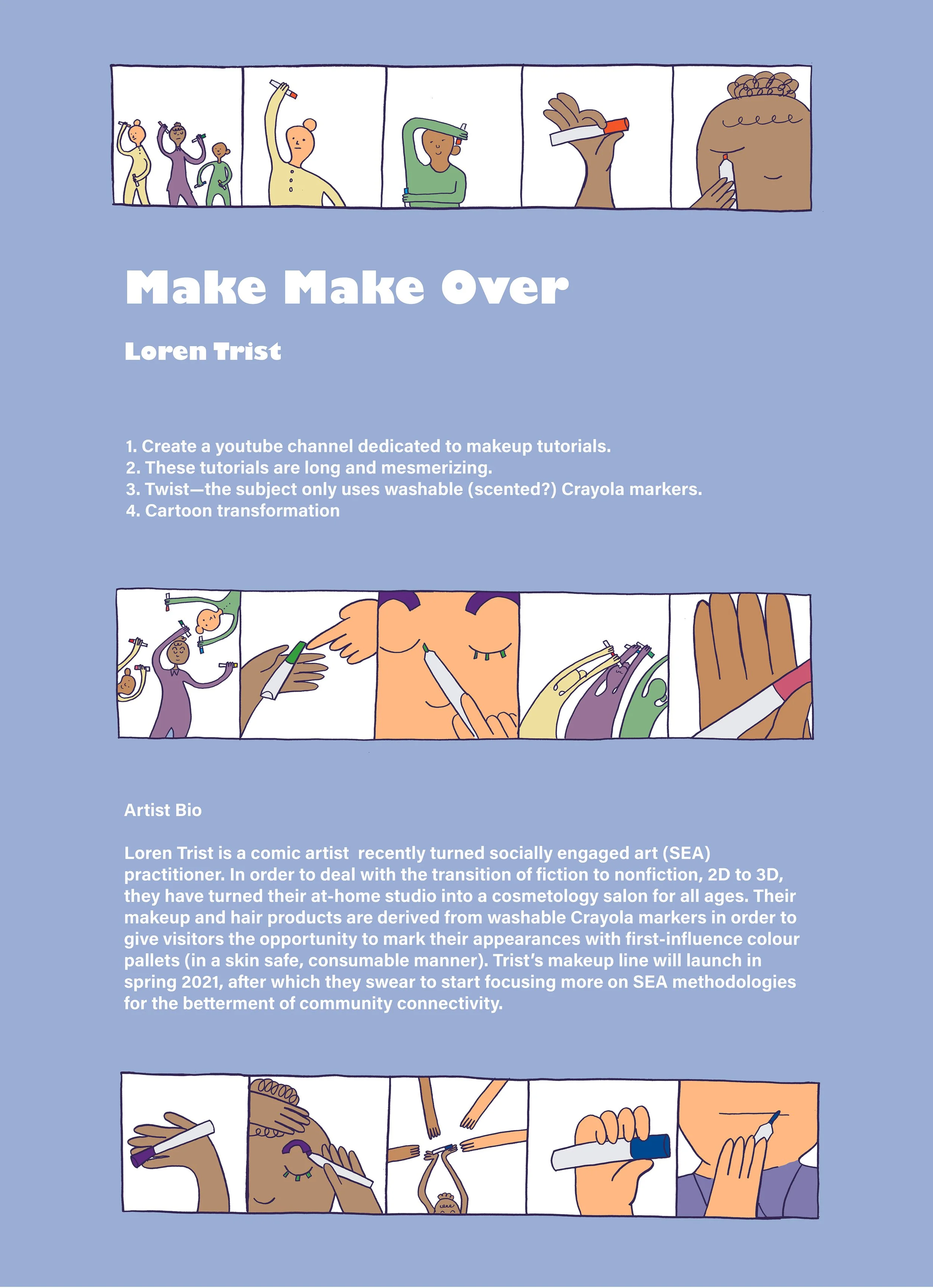 Make Make Over

Loren Trist

1. Create a youtube channel dedicated to makeup tutorials.
2. These tutorials are long and mesmerizing.
3. Twist—the subject only uses washable (scented?) Crayola markers.
4. Cartoon transformation

Artist Bio

Loren Trist is a comic artist recently turned socially engaged art (SEA) practitioner. In order to deal with the transition of fiction to nonfiction, 2D to 3D, they have turned their at-home studio into a cosmetology salon for all ages. Their makeup and hair products are derived from washable Crayola markers in order to give visitors the opportunity to mark their appearances with first-influence colour pallets (in a skin safe, consumable manner). Trist's makeup line will launch in spring 2021, after which they swear to start focusing more on SEA methodologies for the betterment of community connectivity.