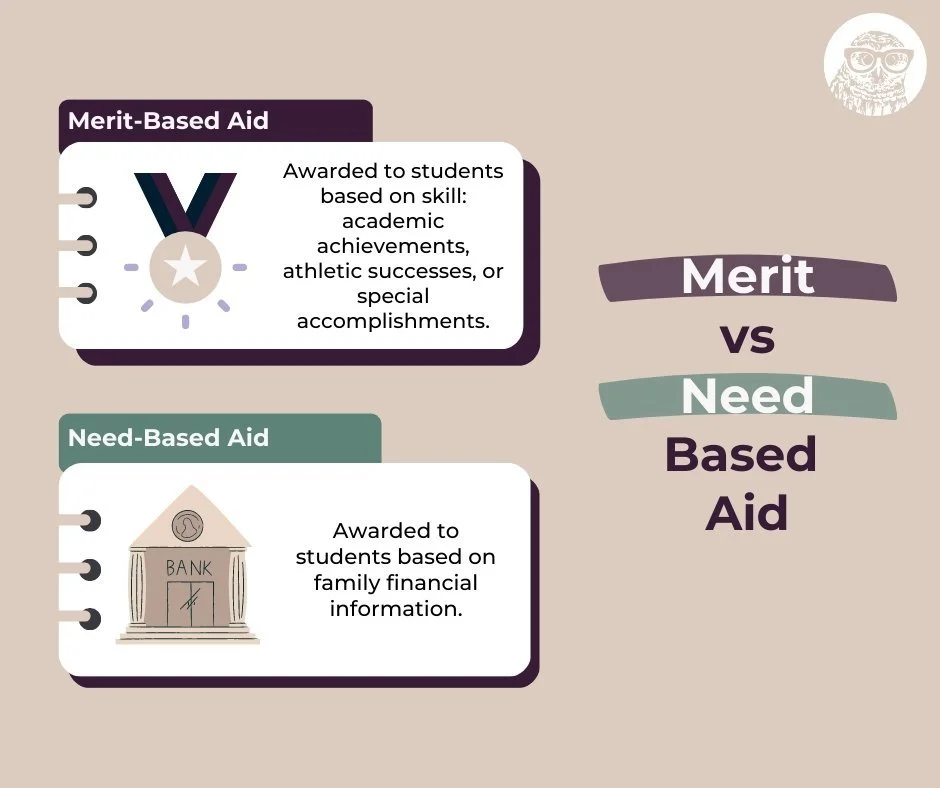 Merit-Based Aid

Awarded to students based on skill: academic achievements, athletic successes, or special accomplishments.

Need-Based Aid

BANK

Awarded to students based on family financial information.

Merit
vs
Need
Based
Aid