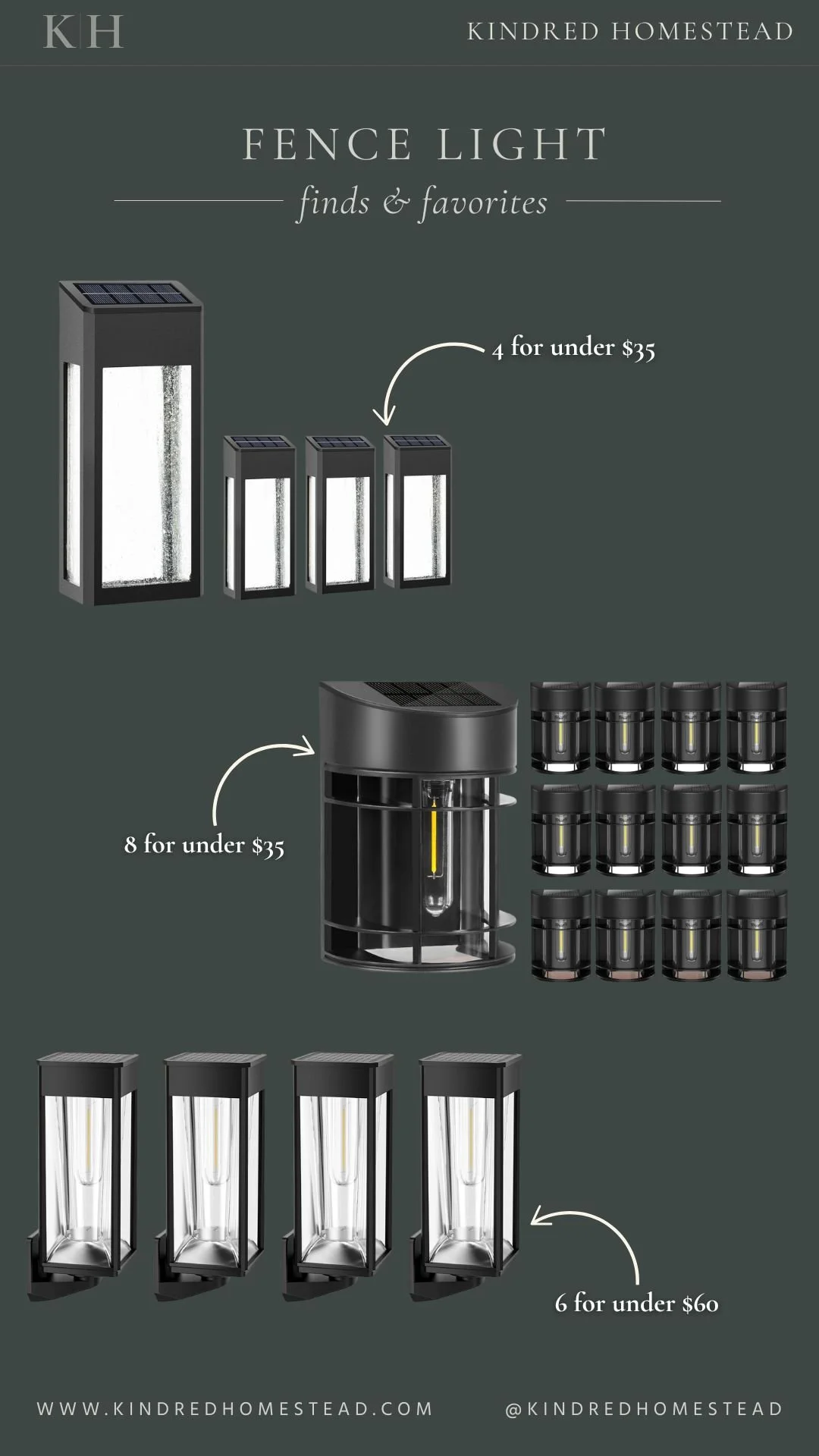 K|H

KINDRED HOMESTEAD

FENCE LIGHT

finds & favorites

4 for under \$35

8 for under \$35

6 for under \$60

WWW.KINDREDHOMESTEAD.COM

@KINDREDHOMESTEAD