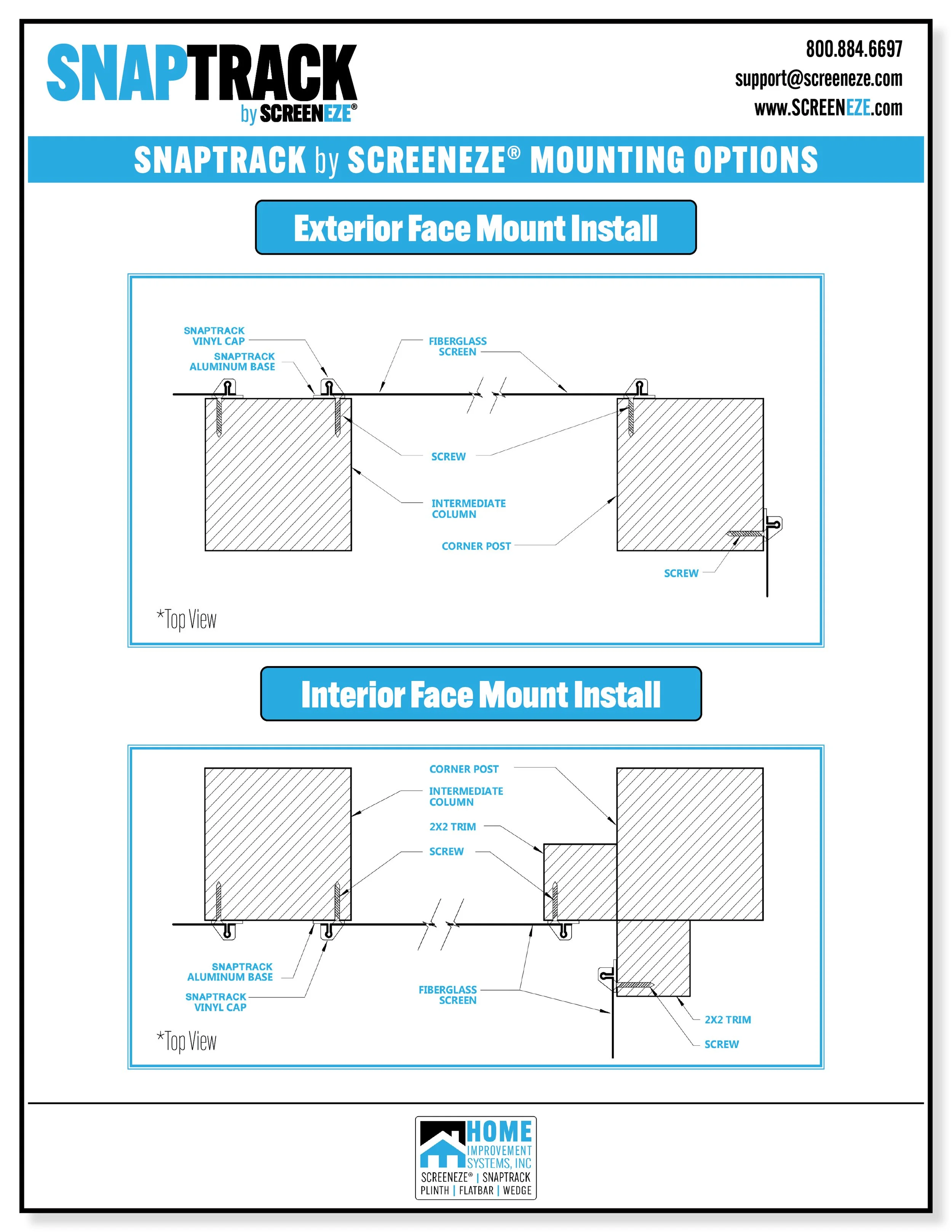 SNAPTRACK
by SCREENEZE®

800.884.6697
support@screeneze.com
www.SCREENEZE.com

SNAPTRACK by SCREENEZE® MOUNTING OPTIONS

Exterior Face Mount Install

SNAPTRACK VINYL CAP
SNAPTRACK ALUMINUM BASE
FIBERGLASS SCREEN
SCREW
INTERMEDIATE COLUMN
CORNER POST
SCREW

*Top View

Interior Face Mount Install

CORNER POST
INTERMEDIATE COLUMN
2X2 TRIM
SCREW
SNAPTRACK ALUMINUM BASE
SNAPTRACK VINYL CAP
FIBERGLASS SCREEN
2X2 TRIM
SCREW

*Top View

HOME
IMPROVEMENT
SYSTEMS, INC
SCREENEZE® | SNAPTRACK
PLINTH | FLATBAR | WEDGE