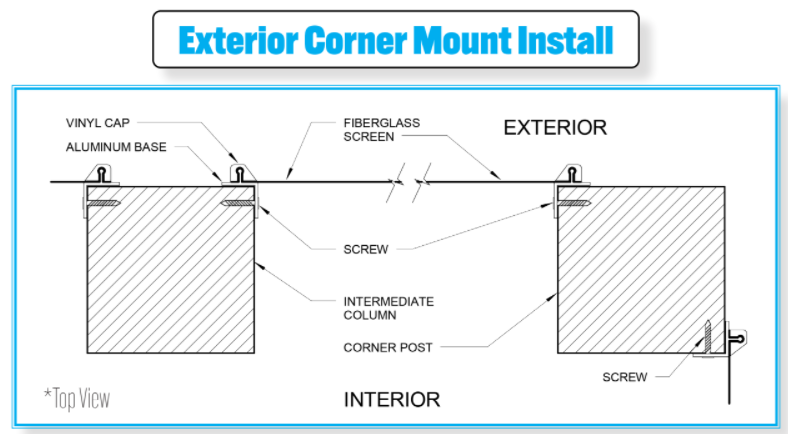 Exterior Corner Mount Install

VINYL CAP

ALUMINUM BASE

FIBERGLASS SCREEN

EXTERIOR

SCREW

INTERMEDIATE COLUMN

CORNER POST

SCREW

*Top View

INTERIOR