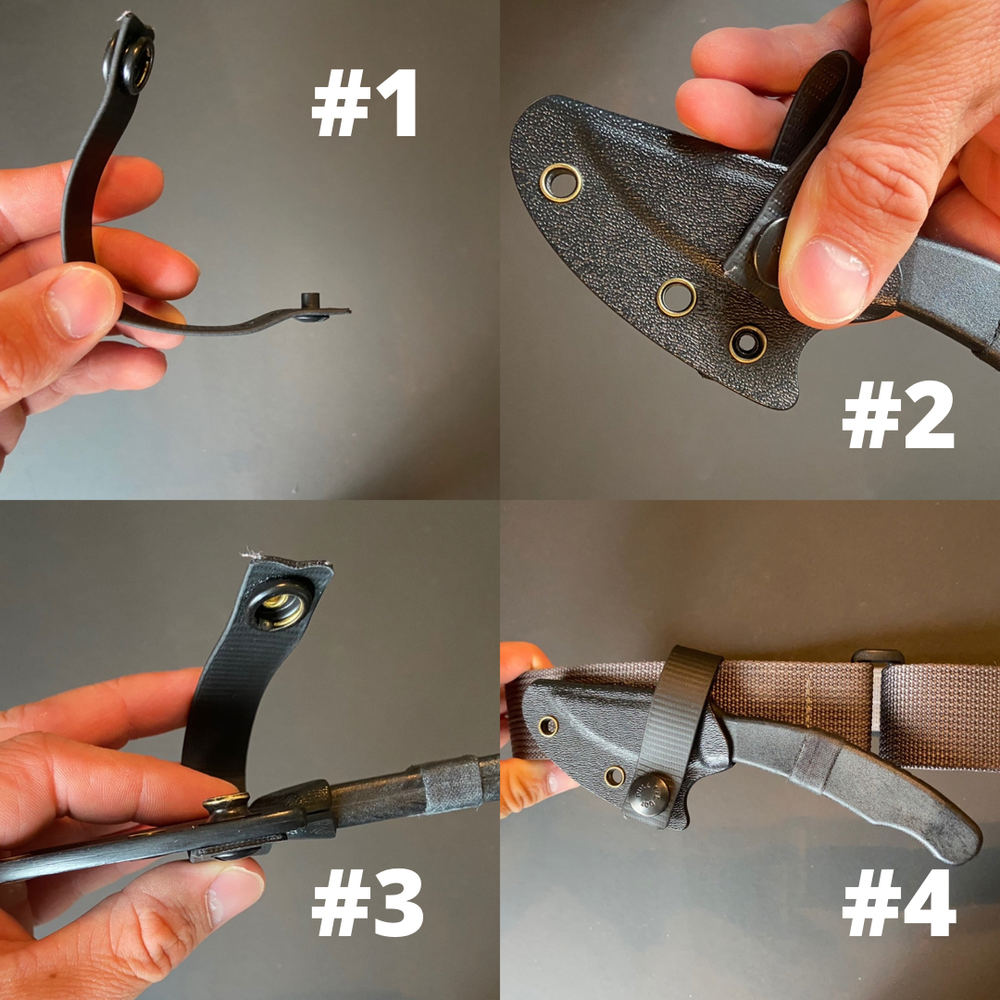 #1

#2

#3

#4