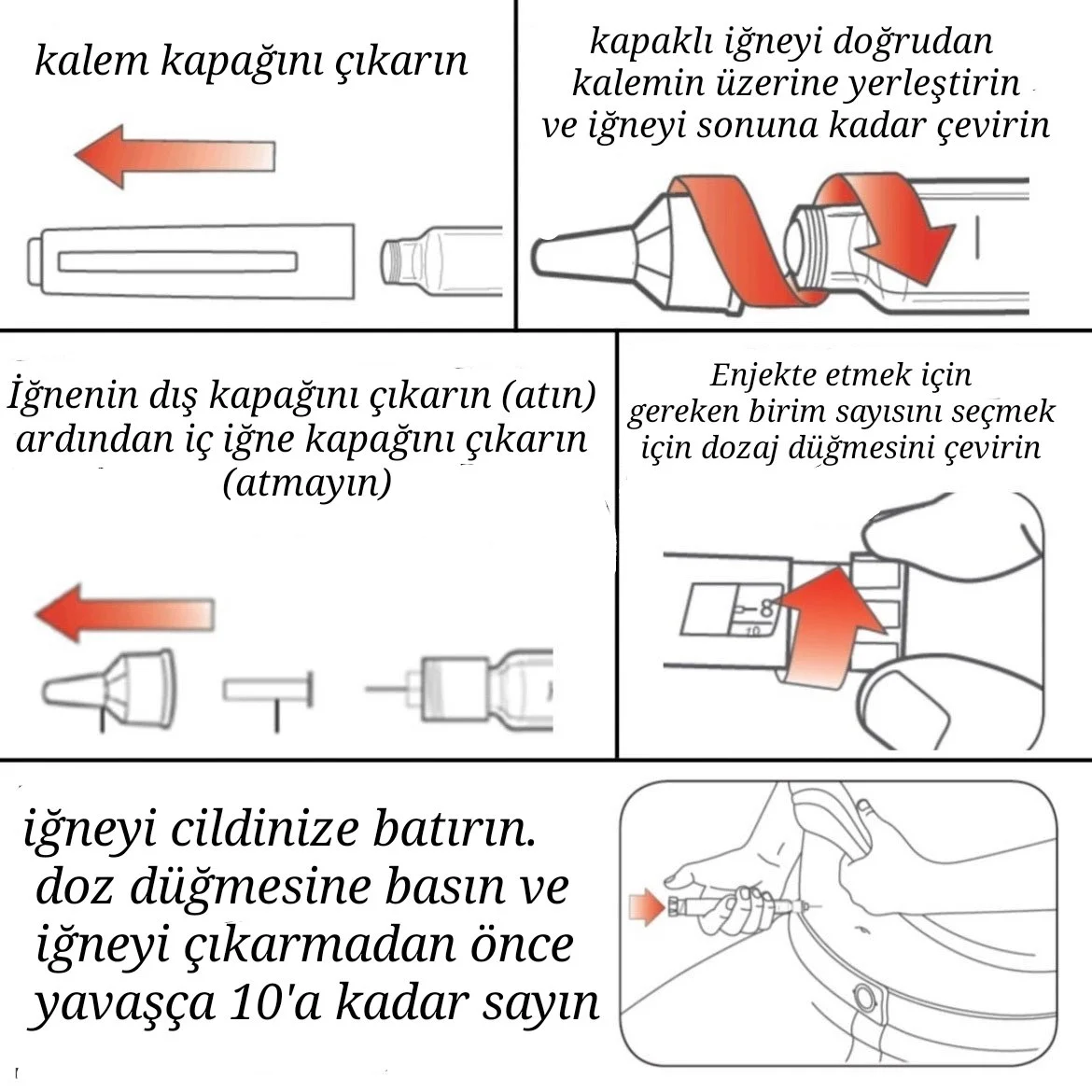 kalem kapağını çıkarın

kapaklı iğneyi doğrudan kalemin üzerine yerleştirin ve iğneyi sonuna kadar çevirin

İğnenin dış kapağını çıkarın (atın) ardından iç iğne kapağını çıkarın (atmayın)

Enjekte etmek için gereken birim sayısını seçmek için dozaj düğmesini çevirin

8

10

iğneyi cildinize batırın. doz düğmesine basın ve iğneyi çıkarmadan önce yavaşça 10'a kadar sayın