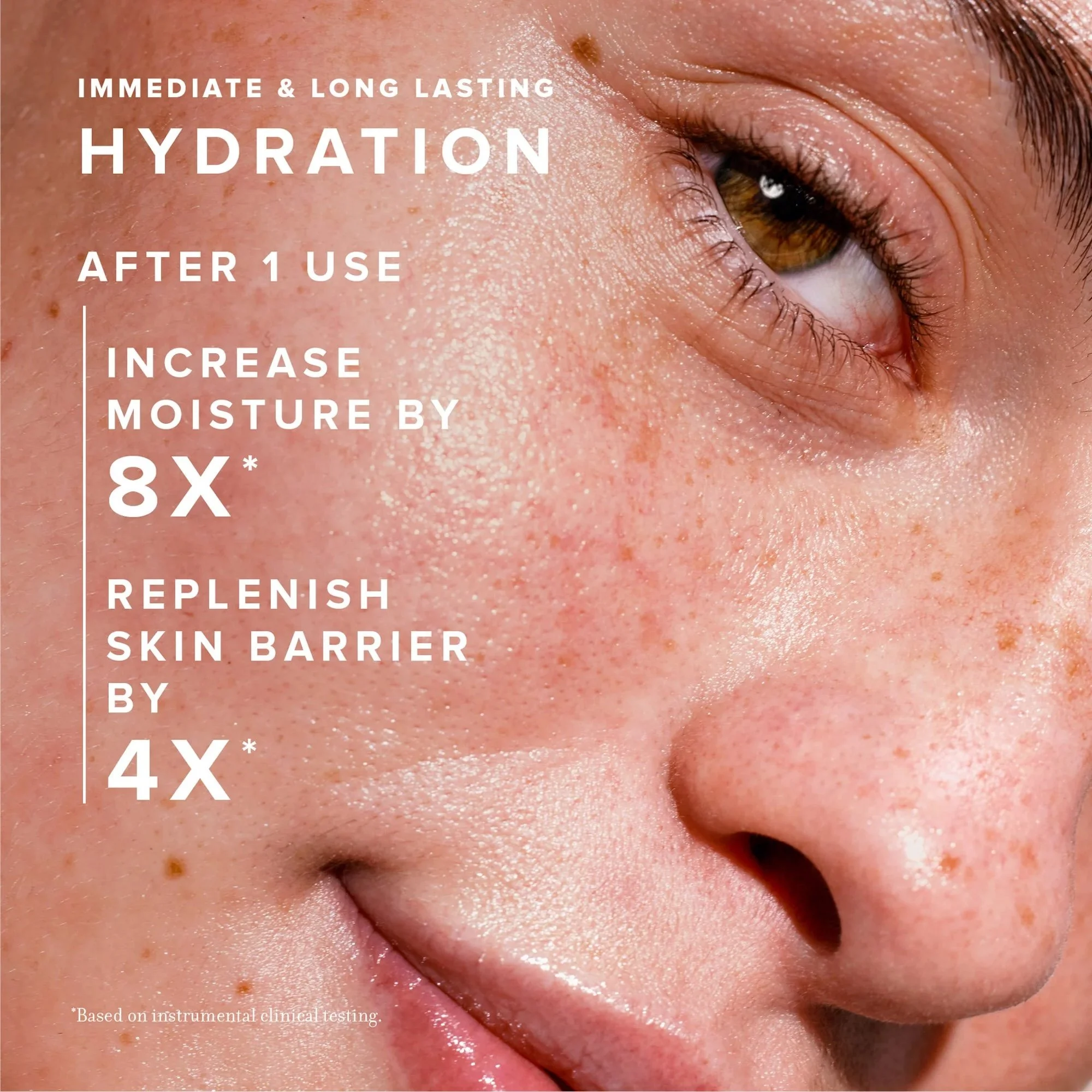 IMMEDIATE & LONG LASTING
HYDRATION

AFTER 1 USE

INCREASE MOISTURE BY
8X*

REPLENISH SKIN BARRIER BY
4X*

*Based on instrumental clinical testing.