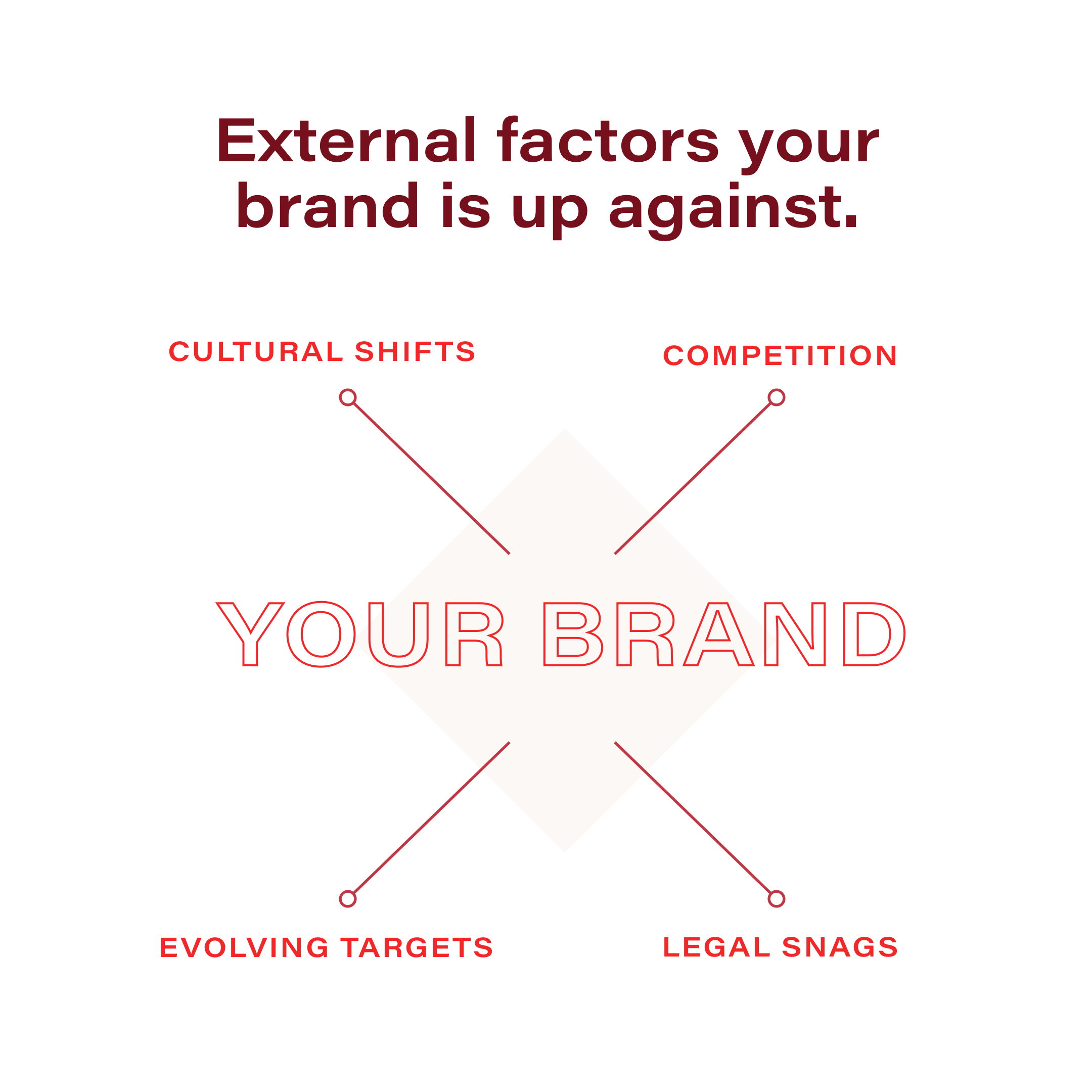 External factors your brand is up against.

CULTURAL SHIFTS

COMPETITION

YOUR BRAND

EVOLVING TARGETS

LEGAL SNAGS