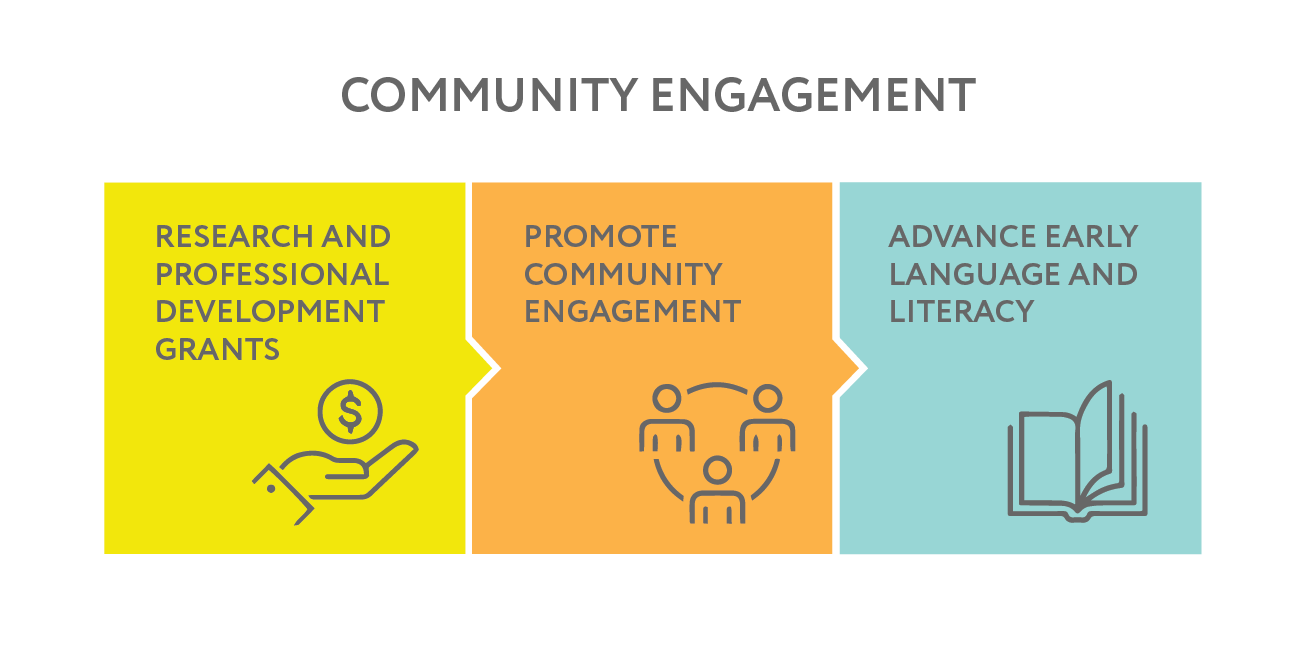 COMMUNITY ENGAGEMENT

RESEARCH AND PROFESSIONAL DEVELOPMENT GRANTS

$

PROMOTE COMMUNITY ENGAGEMENT

ADVANCE EARLY LANGUAGE AND LITERACY