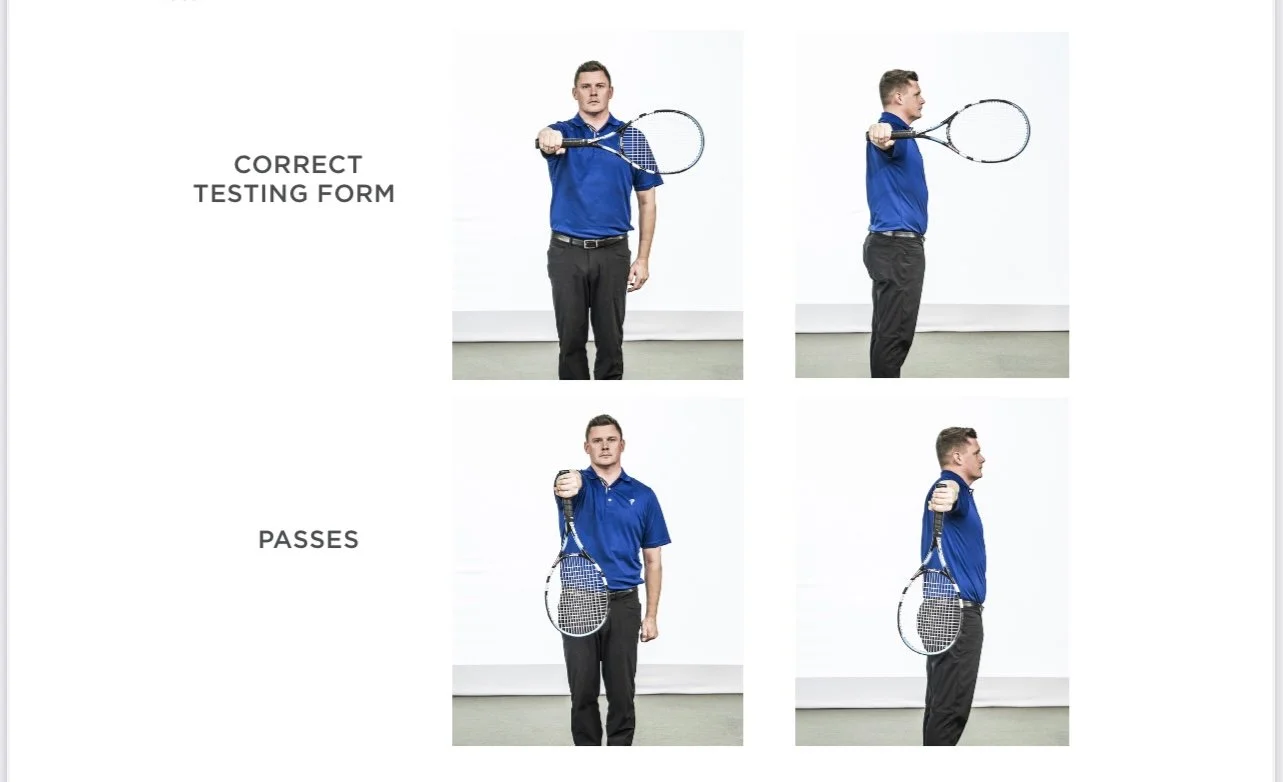 CORRECT TESTING FORM

PASSES