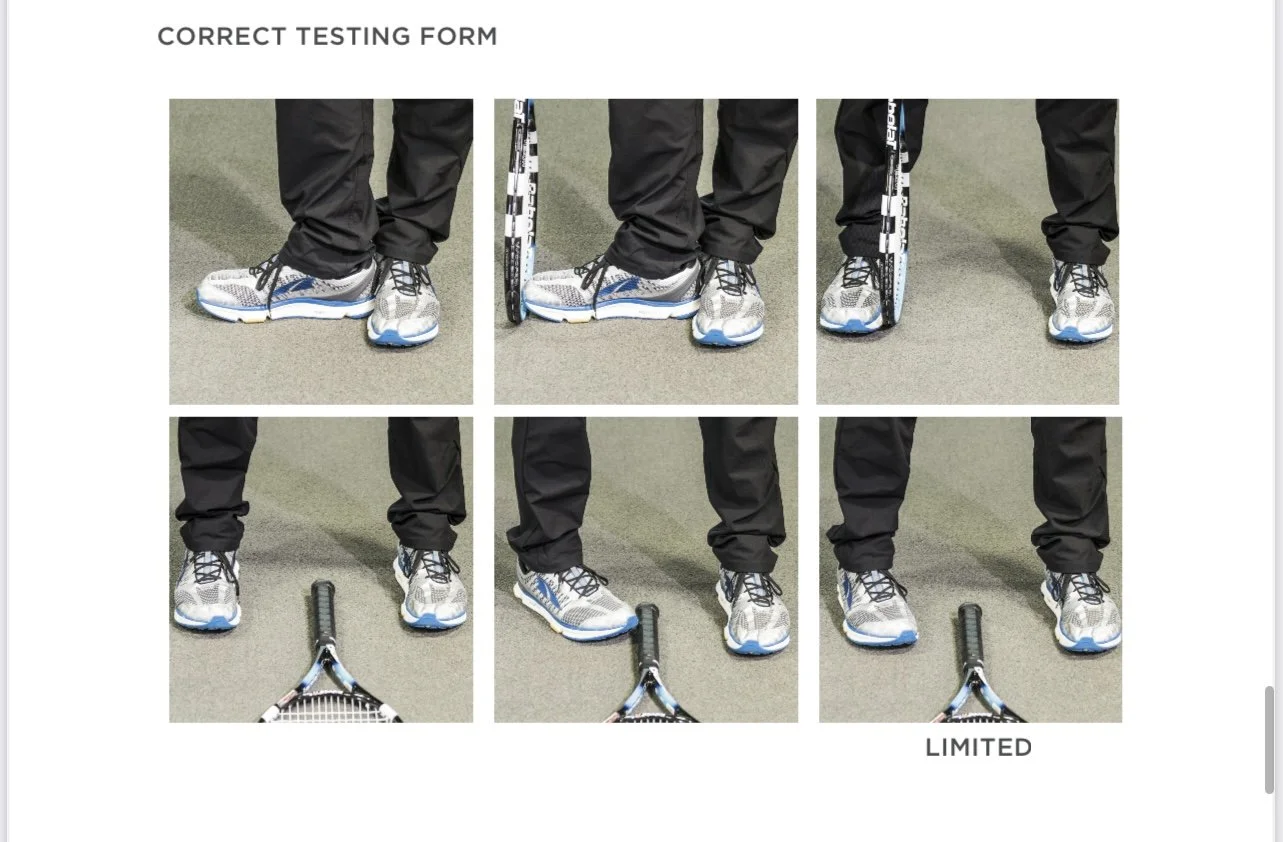 CORRECT TESTING FORM

LIMITED