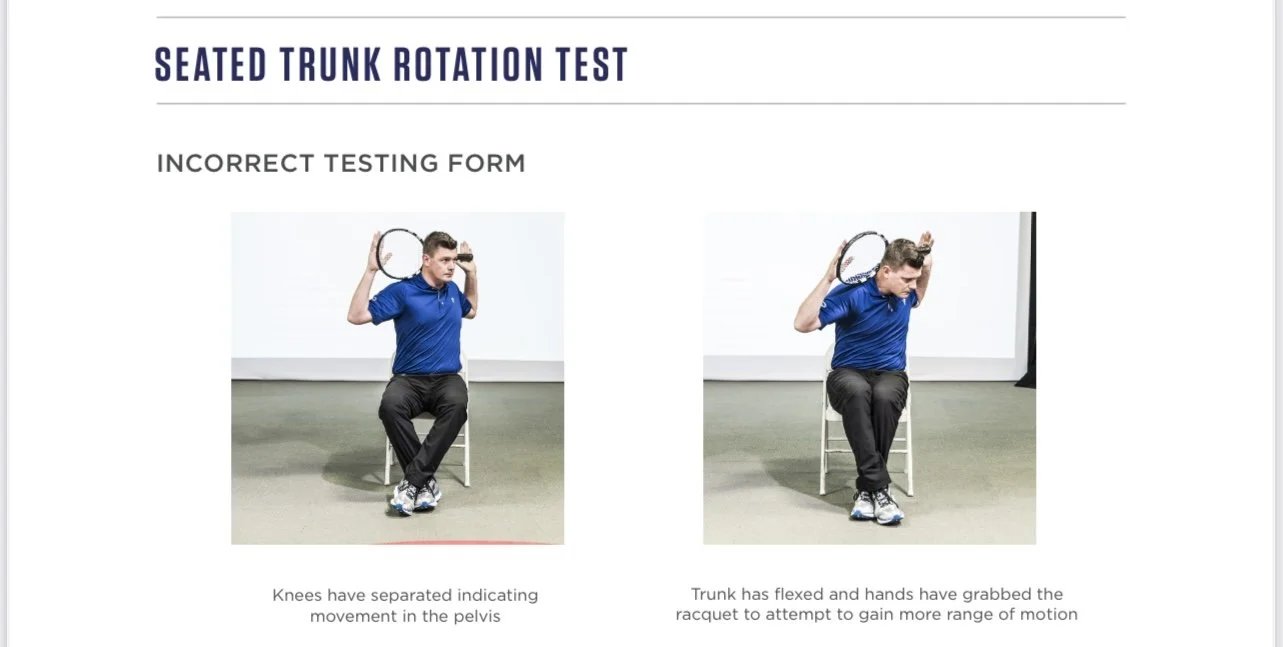 SEATED TRUNK ROTATION TEST

INCORRECT TESTING FORM

Knees have separated indicating movement in the pelvis

Trunk has flexed and hands have grabbed the racquet to attempt to gain more range of motion