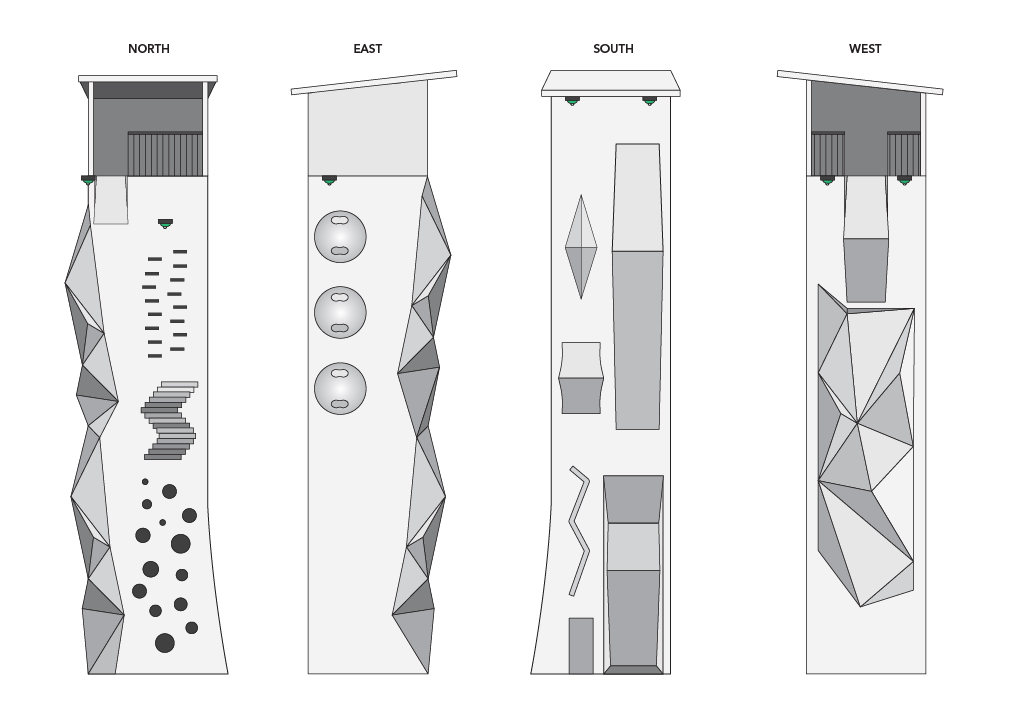 NORTH

EAST

SOUTH

WEST