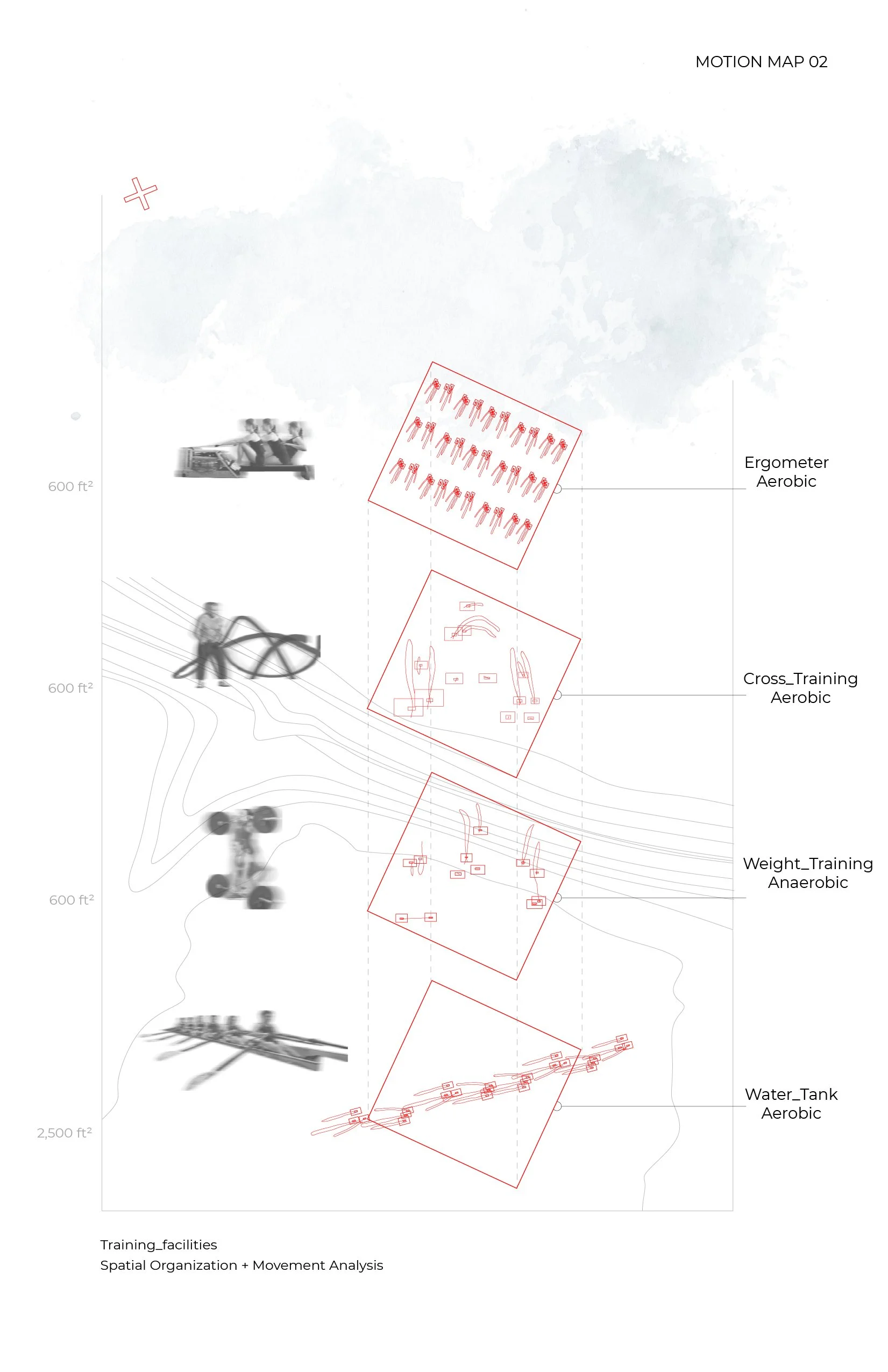 MOTION MAP 02

600 ft$^2$

Ergometer
Aerobic

600 ft$^2$

Cross_Training
Aerobic

600 ft$^2$

Weight_Training
Anaerobic

2,500 ft$^2$

Water_Tank
Aerobic

Training_facilities
Spatial Organization + Movement Analysis