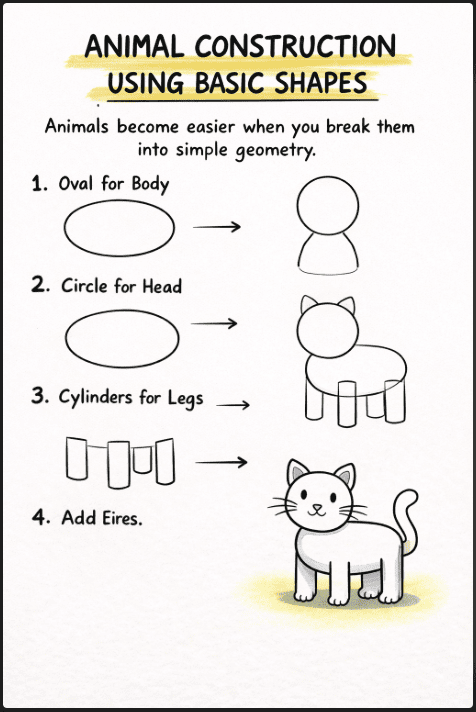 ANIMAL CONSTRUCTION USING BASIC SHAPES

Animals become easier when you break them into simple geometry.

1. Oval for Body

2. Circle for Head

3. Cylinders for Legs

4. Add Eires.