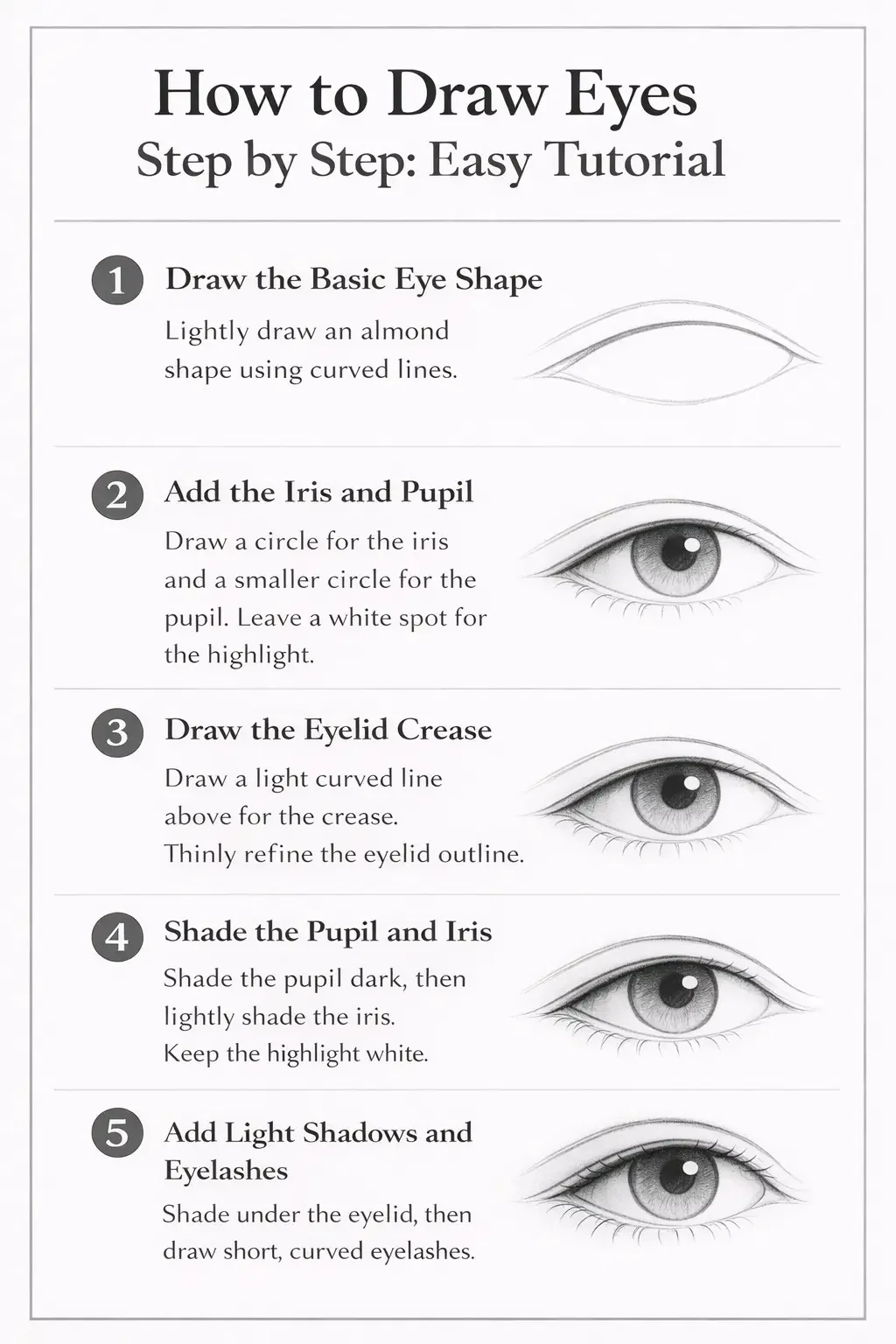 How to Draw Eyes
Step by Step: Easy Tutorial

1 Draw the Basic Eye Shape

Lightly draw an almond shape using curved lines.

2 Add the Iris and Pupil

Draw a circle for the iris and a smaller circle for the pupil. Leave a white spot for the highlight.

3 Draw the Eyelid Crease

Draw a light curved line above for the crease. Thinly refine the eyelid outline.

4 Shade the Pupil and Iris

Shade the pupil dark, then lightly shade the iris. Keep the highlight white.

5 Add Light Shadows and Eyelashes

Shade under the eyelid, then draw short, curved eyelashes.