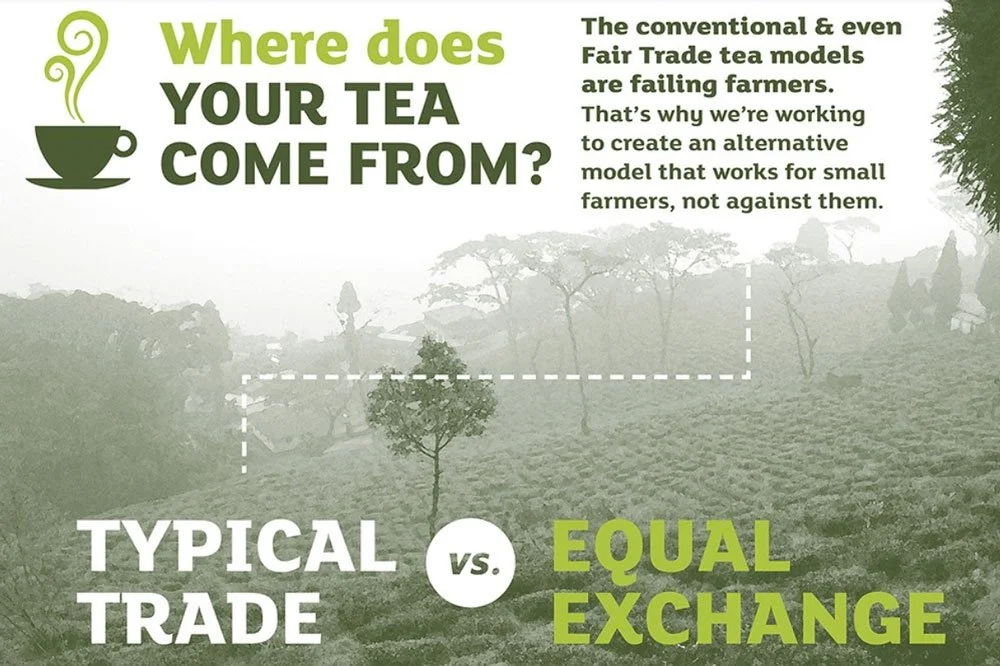 Where does YOUR TEA COME FROM?

The conventional & even Fair Trade tea models are failing farmers. That's why we're working to create an alternative model that works for small farmers, not against them.

TYPICAL TRADE

vs.

EQUAL EXCHANGE