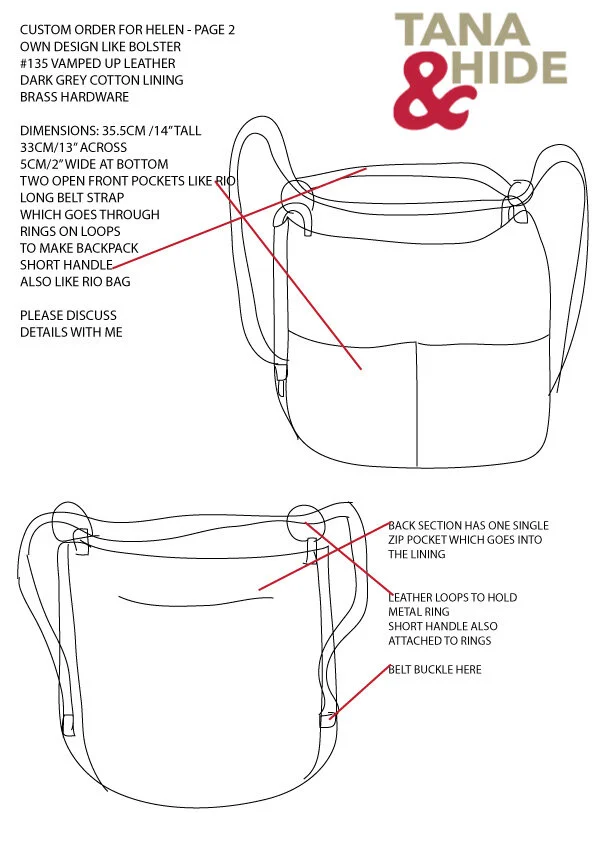 CUSTOM ORDER FOR HELEN - PAGE 2
OWN DESIGN LIKE BOLSTER
#135 VAMPED UP LEATHER
DARK GREY COTTON LINING
BRASS HARDWARE

DIMENSIONS: 35.5CM /14" TALL
33CM/13" ACROSS
5CM/2" WIDE AT BOTTOM
TWO OPEN FRONT POCKETS LIKE RIO
LONG BELT STRAP
WHICH GOES THROUGH
RINGS ON LOOPS
TO MAKE BACKPACK
SHORT HANDLE
ALSO LIKE RIO BAG

PLEASE DISCUSS
DETAILS WITH ME

TANA & HIDE

BACK SECTION HAS ONE SINGLE ZIP POCKET WHICH GOES INTO THE LINING

LEATHER LOOPS TO HOLD METAL RING
SHORT HANDLE ALSO ATTACHED TO RINGS

BELT BUCKLE HERE