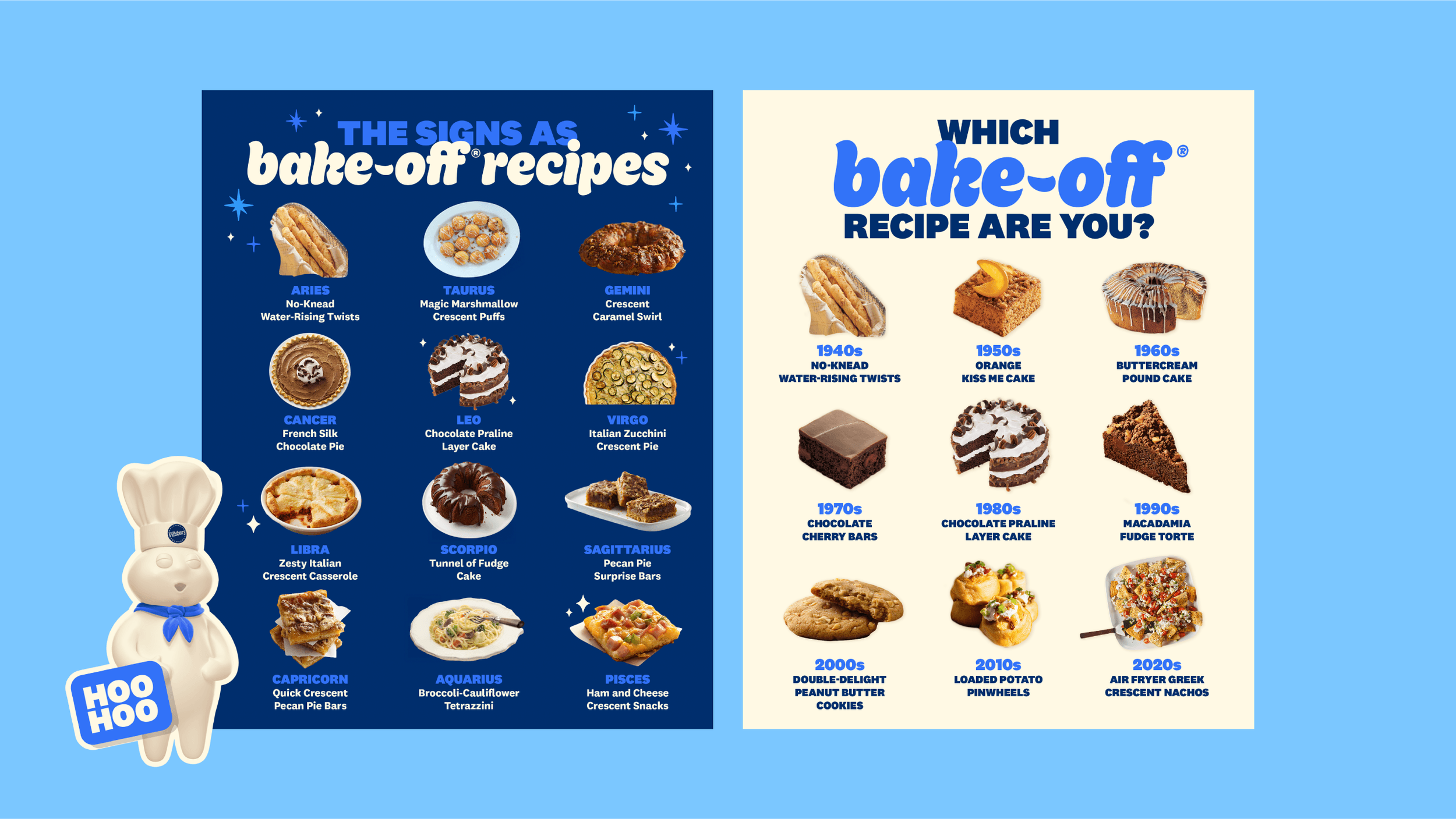 THE SIGNS AS
bake-off® recipes

ARIES
No-Knead Water-Rising Twists

TAURUS
Magic Marshmallow Crescent Puffs

GEMINI
Crescent Caramel Swirl

CANCER
French Silk Chocolate Pie

LEO
Chocolate Praline Layer Cake

VIRGO
Italian Zucchini Crescent Pie

LIBRA
Zesty Italian Crescent Casserole

SCORPIO
Tunnel of Fudge Cake

SAGITTARIUS
Pecan Pie Surprise Bars

CAPRICORN
Quick Crescent Pecan Pie Bars

AQUARIUS
Broccoli-Cauliflower Tetrazzini

PISCES
Ham and Cheese Crescent Snacks

Pillsbury

HOO HOO

WHICH
bake-off®
RECIPE ARE YOU?

1940s
NO-KNEAD WATER-RISING TWISTS

1950s
ORANGE KISS ME CAKE

1960s
BUTTERCREAM POUND CAKE

1970s
CHOCOLATE CHERRY BARS

1980s
CHOCOLATE PRALINE LAYER CAKE

1990s
MACADAMIA FUDGE TORTE

2000s
DOUBLE-DELIGHT PEANUT BUTTER COOKIES

2010s
LOADED POTATO PINWHEELS

2020s
AIR FRYER GREEK CRESCENT NACHOS