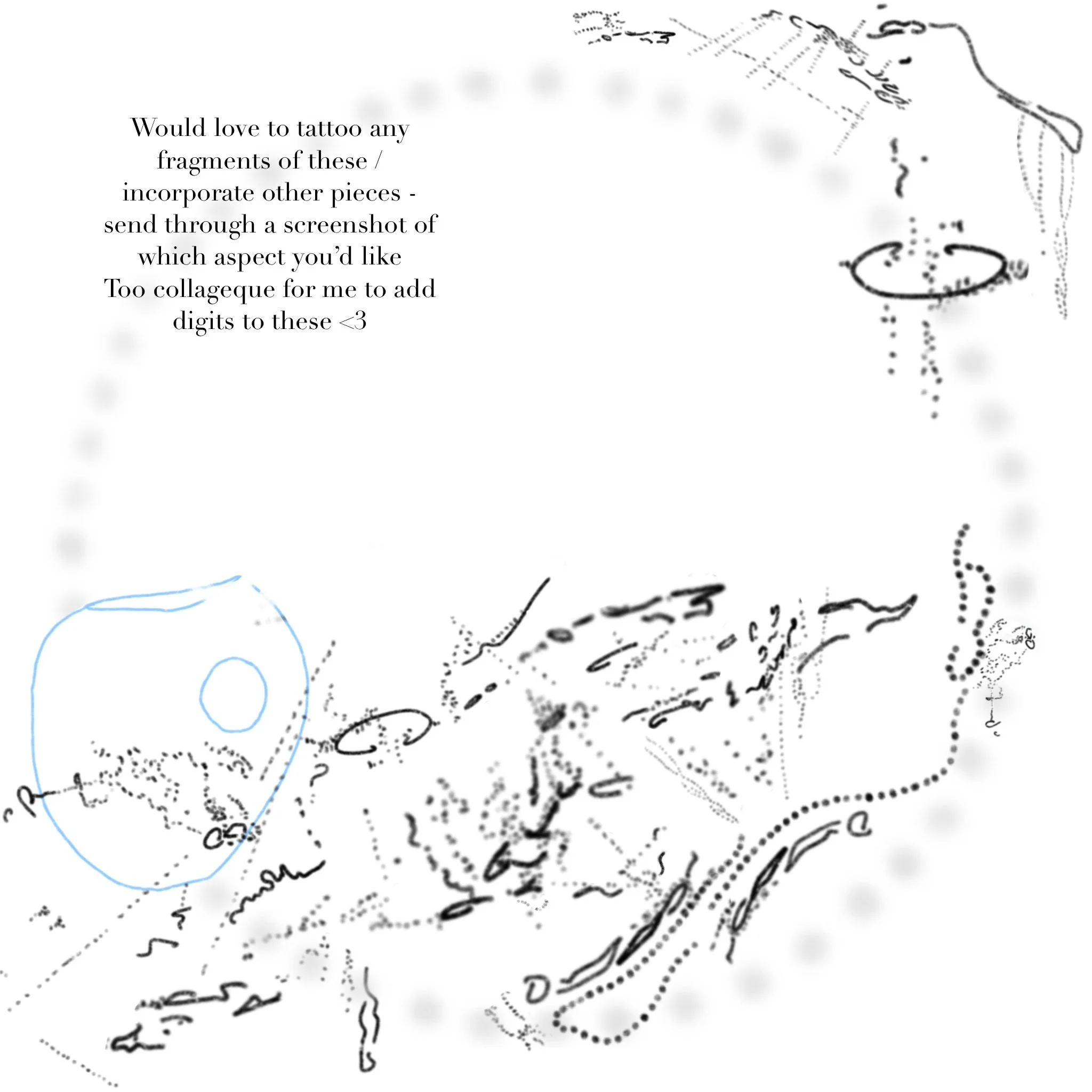 Would love to tattoo any fragments of these / incorporate other pieces - send through a screenshot of which aspect you'd like
Too collageque for me to add digits to these <3