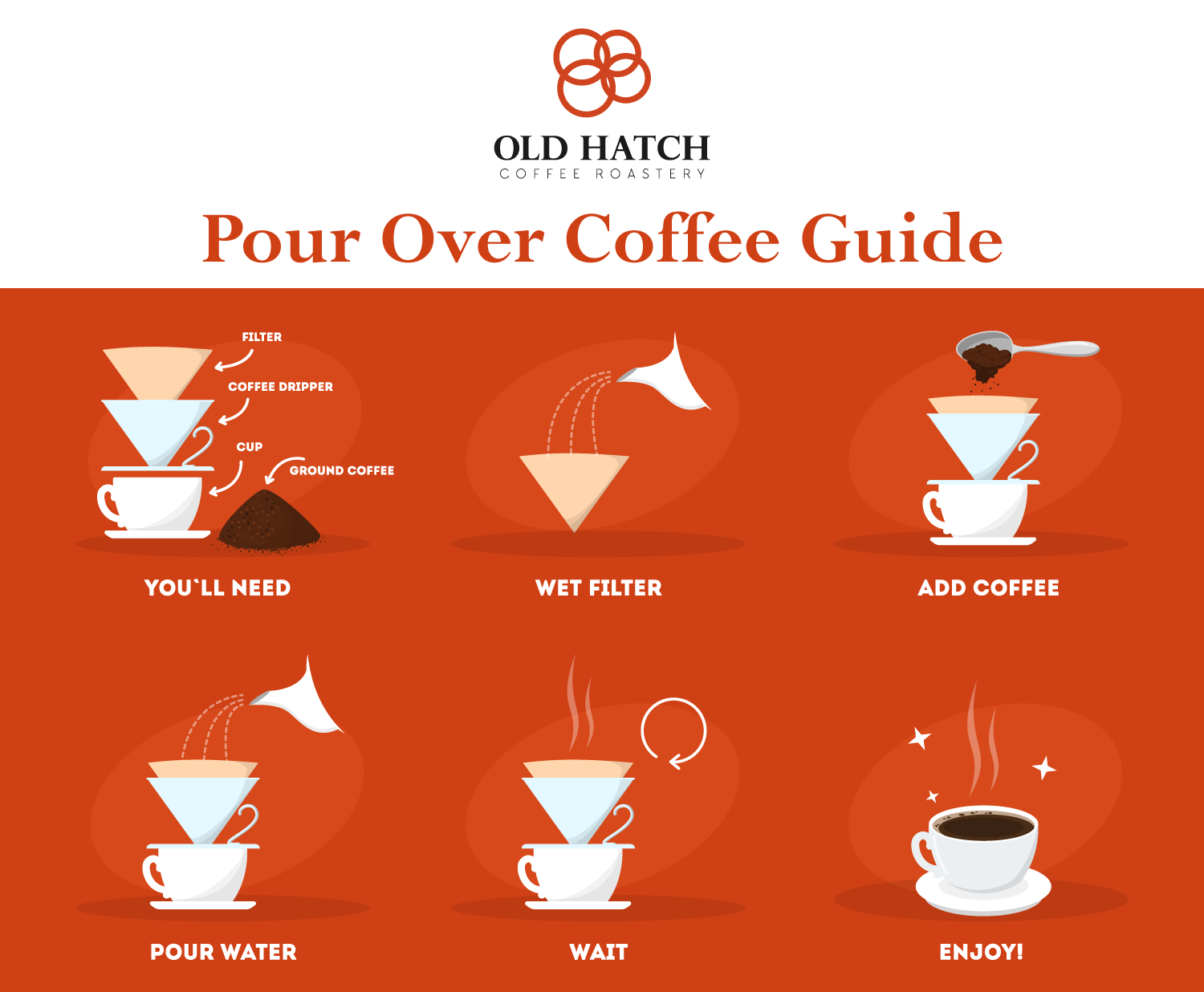 OLD HATCH
COFFEE ROASTERY

Pour Over Coffee Guide

FILTER
COFFEE DRIPPER
CUP
GROUND COFFEE

YOU`LL NEED

WET FILTER

ADD COFFEE

POUR WATER

WAIT

ENJOY!